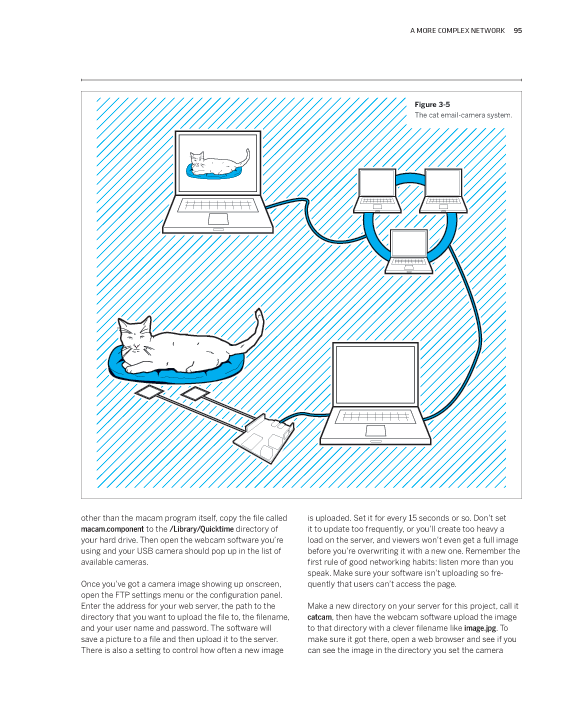 A MORE COMPLEX NETWORK 95

Figure 3-5
The cat email-camera system.

other than the macam program itself, copy the file called macam.component to the /Library/Quicktime directory of your hard drive. Then open the webcam software you're using and your USB camera should pop up in the list of available cameras.

Once you've got a camera image showing up onscreen, open the FTP settings menu or the configuration panel. Enter the address for your web server, the path to the directory that you want to upload the file to, the filename, and your user name and password. The software will save a picture to a file and then upload it to the server. There is also a setting to control how often a new image

is uploaded. Set it for every 15 seconds or so. Don't set it to update too frequently, or you'll create too heavy a load on the server, and viewers won't even get a full image before you're overwriting it with a new one. Remember the first rule of good networking habits: listen more than you speak. Make sure your software isn't uploading so frequently that users can't access the page.

Make a new directory on your server for this project, call it catcam, then have the webcam software upload the image to that directory with a clever filename like image.jpg. To make sure it got there, open a web browser and see if you can see the image in the directory you set the camera