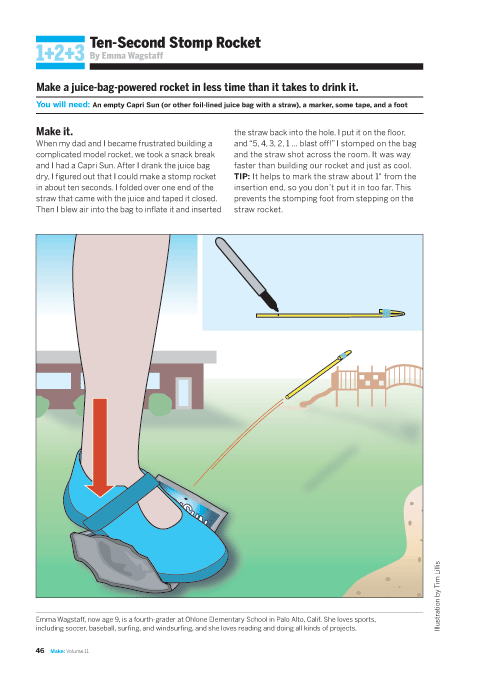 1+2+3

Ten-Second Stomp Rocket

By Emma Wagstaff

Make a juice-bag-powered rocket in less time than it takes to drink it.

You will need: An empty Capri Sun (or other foil-lined juice bag with a straw), a marker, some tape, and a foot

Make it.

When my dad and I became frustrated building a complicated model rocket, we took a snack break and I had a Capri Sun. After I drank the juice bag dry, I figured out that I could make a stomp rocket in about ten seconds. I folded over one end of the straw that came with the juice and taped it closed. Then I blew air into the bag to inflate it and inserted the straw back into the hole. I put it on the floor, and "5, 4, 3, 2, 1 ... blast off!" I stomped on the bag and the straw shot across the room. It was way faster than building our rocket and just as cool.

TIP: It helps to mark the straw about 1" from the insertion end, so you don't put it in too far. This prevents the stomping foot from stepping on the straw rocket.

Illustration by Tim Lillis

Emma Wagstaff, now age 9, is a fourth-grader at Ohlone Elementary School in Palo Alto, Calif. She loves sports, including soccer, baseball, surfing, and windsurfing, and she loves reading and doing all kinds of projects.

46 Make: Volume 11