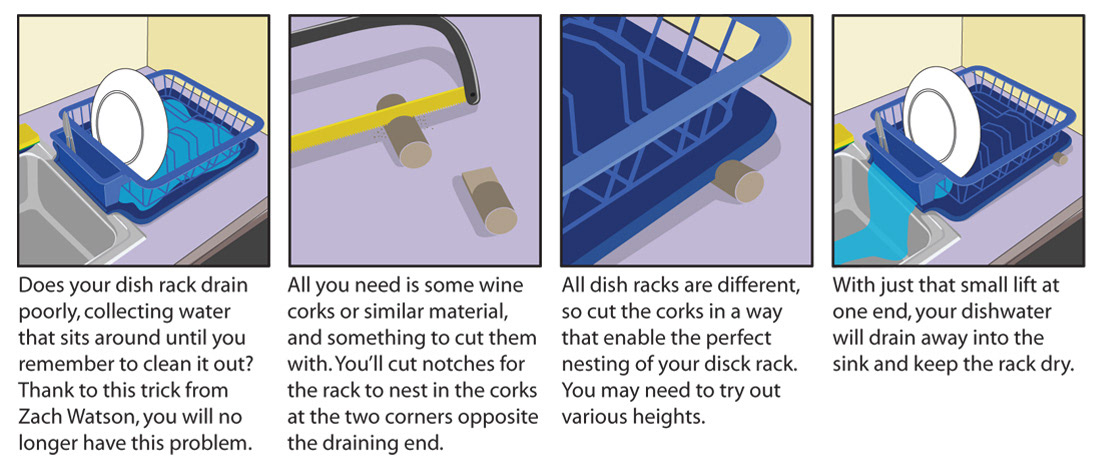 Does your dish rack drain poorly, collecting water that sits around until you remember to clean it out? Thank to this trick from Zach Watson, you will no longer have this problem.

All you need is some wine corks or similar material, and something to cut them with. You'll cut notches for the rack to nest in the corks at the two corners opposite the draining end.

All dish racks are different, so cut the corks in a way that enable the perfect nesting of your disck rack. You may need to try out various heights.

With just that small lift at one end, your dishwater will drain away into the sink and keep the rack dry.