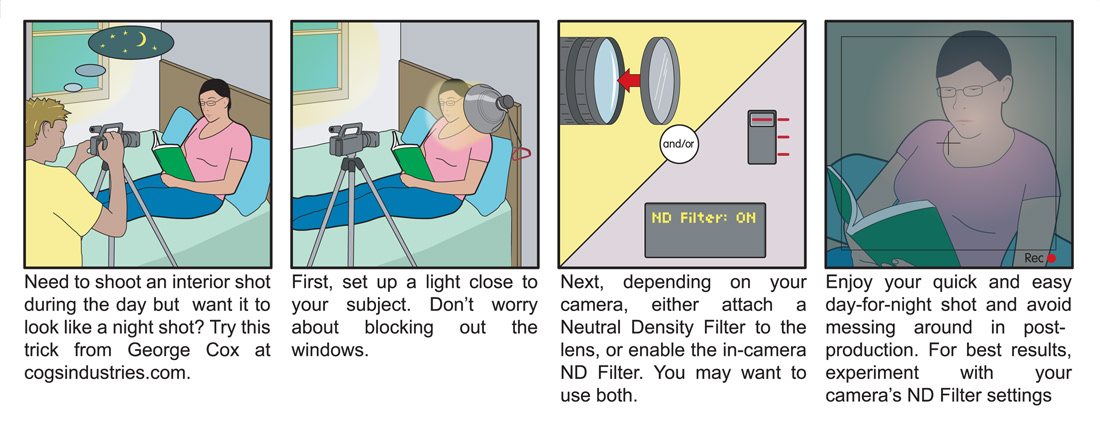 Need to shoot an interior shot during the day but want it to look like a night shot? Try this trick from George Cox at cogsindustries.com.

First, set up a light close to your subject. Don't worry about blocking out the windows.

and/or

ND Filter: ON

Next, depending on your camera, either attach a Neutral Density Filter to the lens, or enable the in-camera ND Filter. You may want to use both.

Rec

Enjoy your quick and easy day-for-night shot and avoid messing around in post-production. For best results, experiment with your camera's ND Filter settings