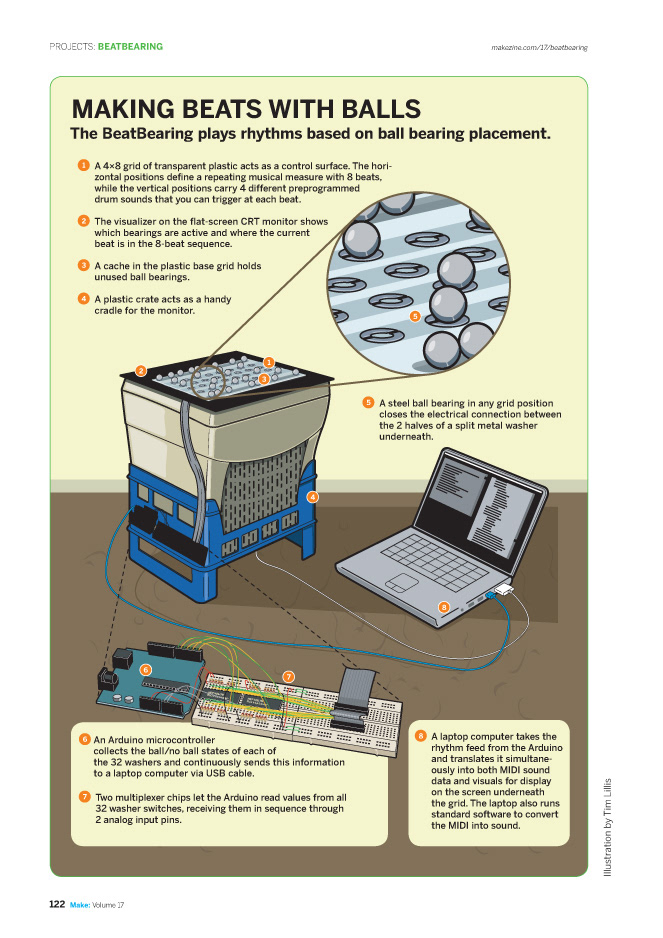 PROJECTS: BEATBEARING

makezine.com/17/beatbearing

MAKING BEATS WITH BALLS

The BeatBearing plays rhythms based on ball bearing placement.

1 A 4×8 grid of transparent plastic acts as a control surface. The horizontal positions define a repeating musical measure with 8 beats, while the vertical positions carry 4 different preprogrammed drum sounds that you can trigger at each beat.

2 The visualizer on the flat-screen CRT monitor shows which bearings are active and where the current beat is in the 8-beat sequence.

3 A cache in the plastic base grid holds unused ball bearings.

4 A plastic crate acts as a handy cradle for the monitor.

5

2

1

3

5 A steel ball bearing in any grid position closes the electrical connection between the 2 halves of a split metal washer underneath.

4

8

6

7

6 An Arduino microcontroller collects the ball/no ball states of each of the 32 washers and continuously sends this information to a laptop computer via USB cable.

7 Two multiplexer chips let the Arduino read values from all 32 washer switches, receiving them in sequence through 2 analog input pins.

8 A laptop computer takes the rhythm feed from the Arduino and translates it simultaneously into both MIDI sound data and visuals for display on the screen underneath the grid. The laptop also runs standard software to convert the MIDI into sound.

Illustration by Tim Lillis

122 Make: Volume 17