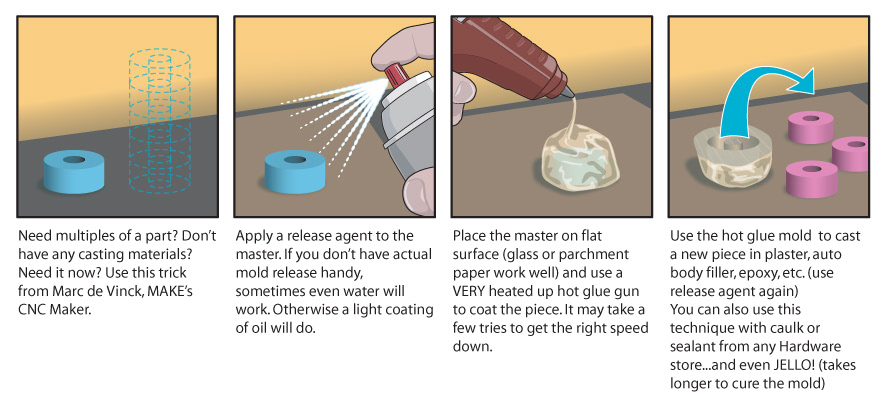 Need multiples of a part? Don't have any casting materials? Need it now? Use this trick from Marc de Vinck, MAKE's CNC Maker.

Apply a release agent to the master. If you don't have actual mold release handy, sometimes even water will work. Otherwise a light coating of oil will do.

Place the master on flat surface (glass or parchment paper work well) and use a VERY heated up hot glue gun to coat the piece. It may take a few tries to get the right speed down.

Use the hot glue mold to cast a new piece in plaster, auto body filler, epoxy, etc. (use release agent again)
You can also use this technique with caulk or sealant from any Hardware store...and even JELLO! (takes longer to cure the mold)