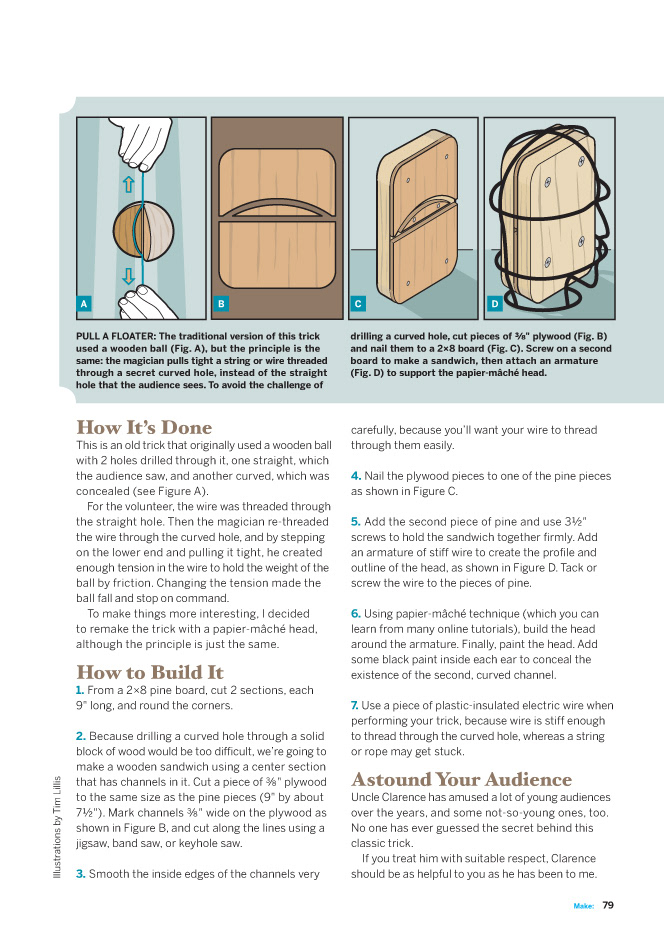 A

B

C

D

PULL A FLOATER: The traditional version of this trick used a wooden ball (Fig. A), but the principle is the same: the magician pulls tight a string or wire threaded through a secret curved hole, instead of the straight hole that the audience sees. To avoid the challenge of drilling a curved hole, cut pieces of ⅜" plywood (Fig. B) and nail them to a 2×8 board (Fig. C). Screw on a second board to make a sandwich, then attach an armature (Fig. D) to support the papier-mâché head.

How It's Done

This is an old trick that originally used a wooden ball with 2 holes drilled through it, one straight, which the audience saw, and another curved, which was concealed (see Figure A).

For the volunteer, the wire was threaded through the straight hole. Then the magician re-threaded the wire through the curved hole, and by stepping on the lower end and pulling it tight, he created enough tension in the wire to hold the weight of the ball by friction. Changing the tension made the ball fall and stop on command.

To make things more interesting, I decided to remake the trick with a papier-mâché head, although the principle is just the same.

How to Build It

1. From a 2×8 pine board, cut 2 sections, each 9" long, and round the corners.

2. Because drilling a curved hole through a solid block of wood would be too difficult, we're going to make a wooden sandwich using a center section that has channels in it. Cut a piece of ⅜" plywood to the same size as the pine pieces (9" by about 7½"). Mark channels ⅜" wide on the plywood as shown in Figure B, and cut along the lines using a jigsaw, band saw, or keyhole saw.

3. Smooth the inside edges of the channels very carefully, because you'll want your wire to thread through them easily.

4. Nail the plywood pieces to one of the pine pieces as shown in Figure C.

5. Add the second piece of pine and use 3½" screws to hold the sandwich together firmly. Add an armature of stiff wire to create the profile and outline of the head, as shown in Figure D. Tack or screw the wire to the pieces of pine.

6. Using papier-mâché technique (which you can learn from many online tutorials), build the head around the armature. Finally, paint the head. Add some black paint inside each ear to conceal the existence of the second, curved channel.

7. Use a piece of plastic-insulated electric wire when performing your trick, because wire is stiff enough to thread through the curved hole, whereas a string or rope may get stuck.

Astound Your Audience

Uncle Clarence has amused a lot of young audiences over the years, and some not-so-young ones, too. No one has ever guessed the secret behind this classic trick.

If you treat him with suitable respect, Clarence should be as helpful to you as he has been to me.

Illustrations by Tim Lillis

Make: 79