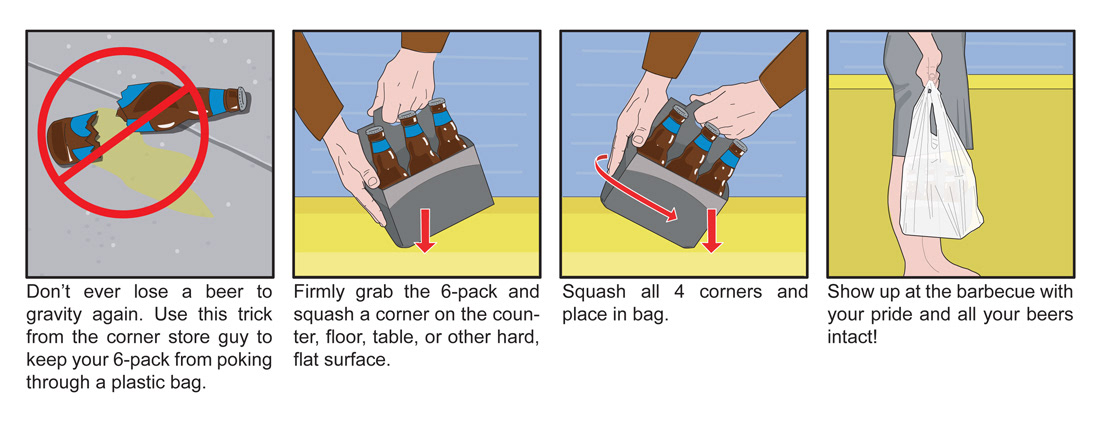 Don't ever lose a beer to gravity again. Use this trick from the corner store guy to keep your 6-pack from poking through a plastic bag.

Firmly grab the 6-pack and squash a corner on the counter, floor, table, or other hard, flat surface.

Squash all 4 corners and place in bag.

Show up at the barbecue with your pride and all your beers intact!