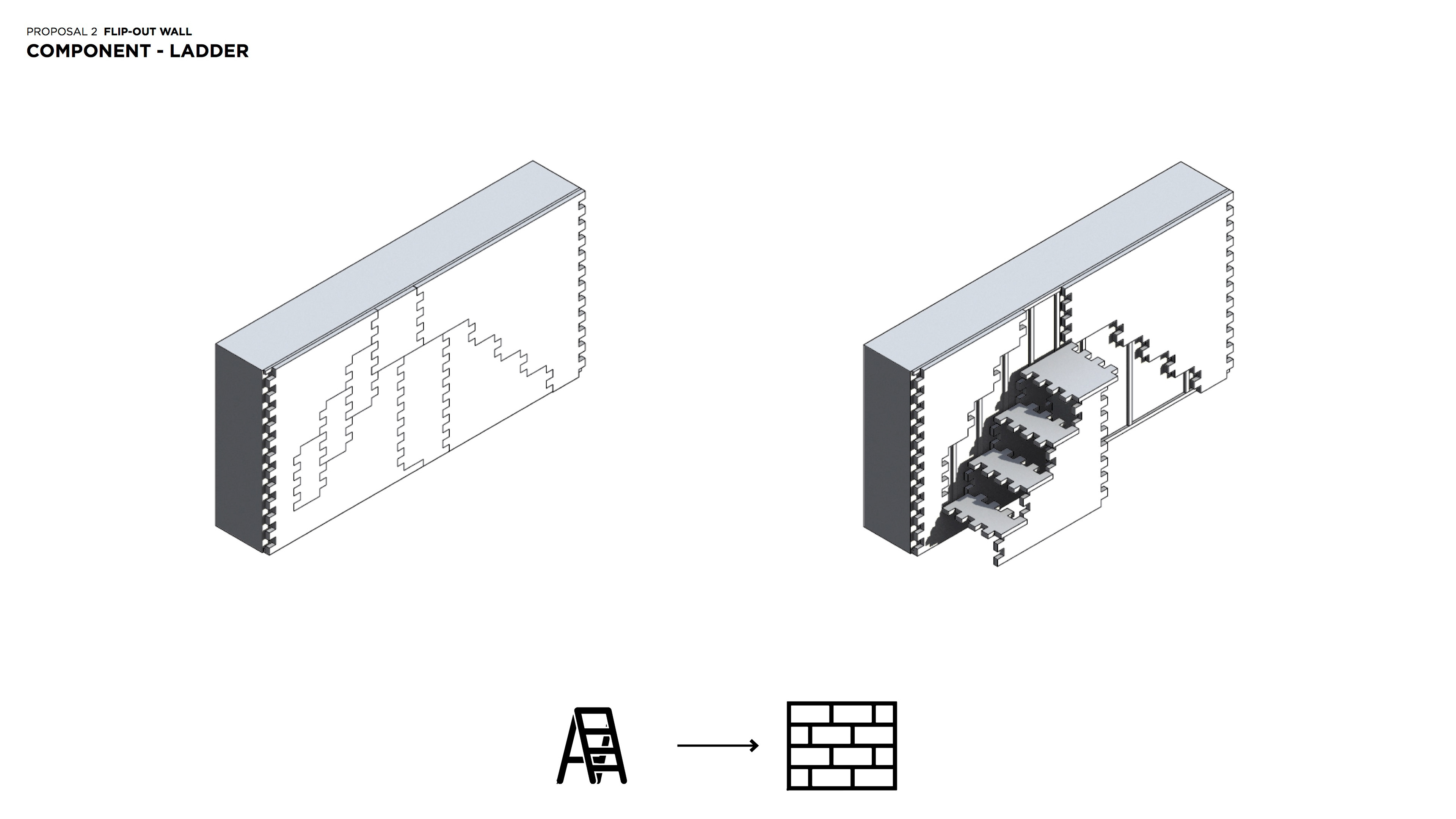 PROPOSAL 2 FLIP-OUT WALL
COMPONENT - LADDER