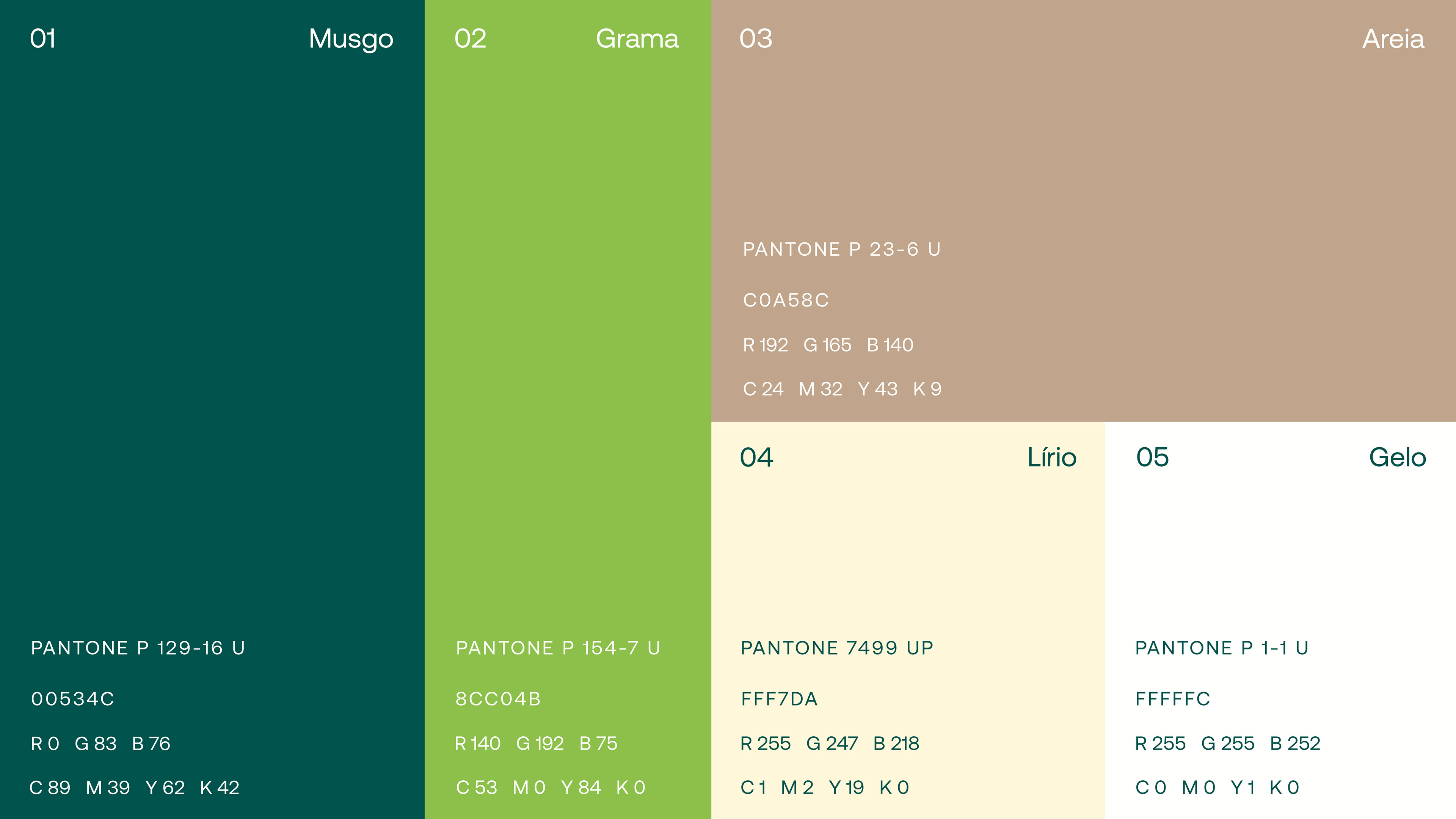 01 Musgo

PANTONE P 129-16 U

00534C

R 0 G 83 B 76

C 89 M 39 Y 62 K 42

02 Grama

PANTONE P 154-7 U

8CC04B

R 140 G 192 B 75

C 53 M 0 Y 84 K 0

03 Areia

PANTONE P 23-6 U

C0A58C

R 192 G 165 B 140

C 24 M 32 Y 43 K 9

04 Lírio

PANTONE 7499 UP

FFF7DA

R 255 G 247 B 218

C 1 M 2 Y 19 K 0

05 Gelo

PANTONE P 1-1 U

FFFFFC

R 255 G 255 B 252

C 0 M 0 Y 1 K 0