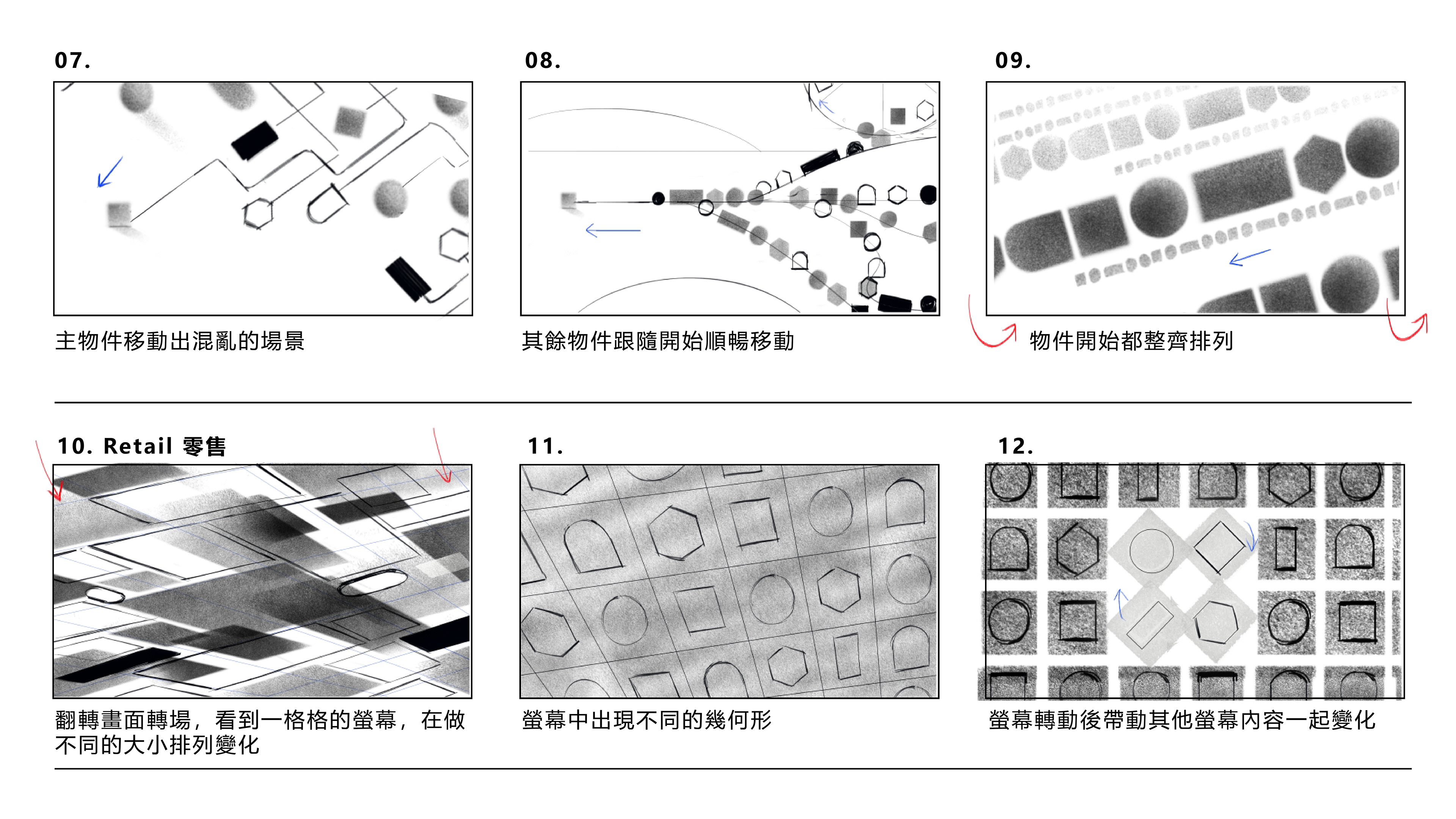 07.

主物件移動出混亂的場景

08.

其餘物件跟隨開始順暢移動

09.

物件開始都整齊排列

10. Retail 零售

翻轉畫面轉場，看到一格格的螢幕，在做不同的大小排列變化

11.

螢幕中出現不同的幾何形

12.

螢幕轉動後帶動其他螢幕內容一起變化