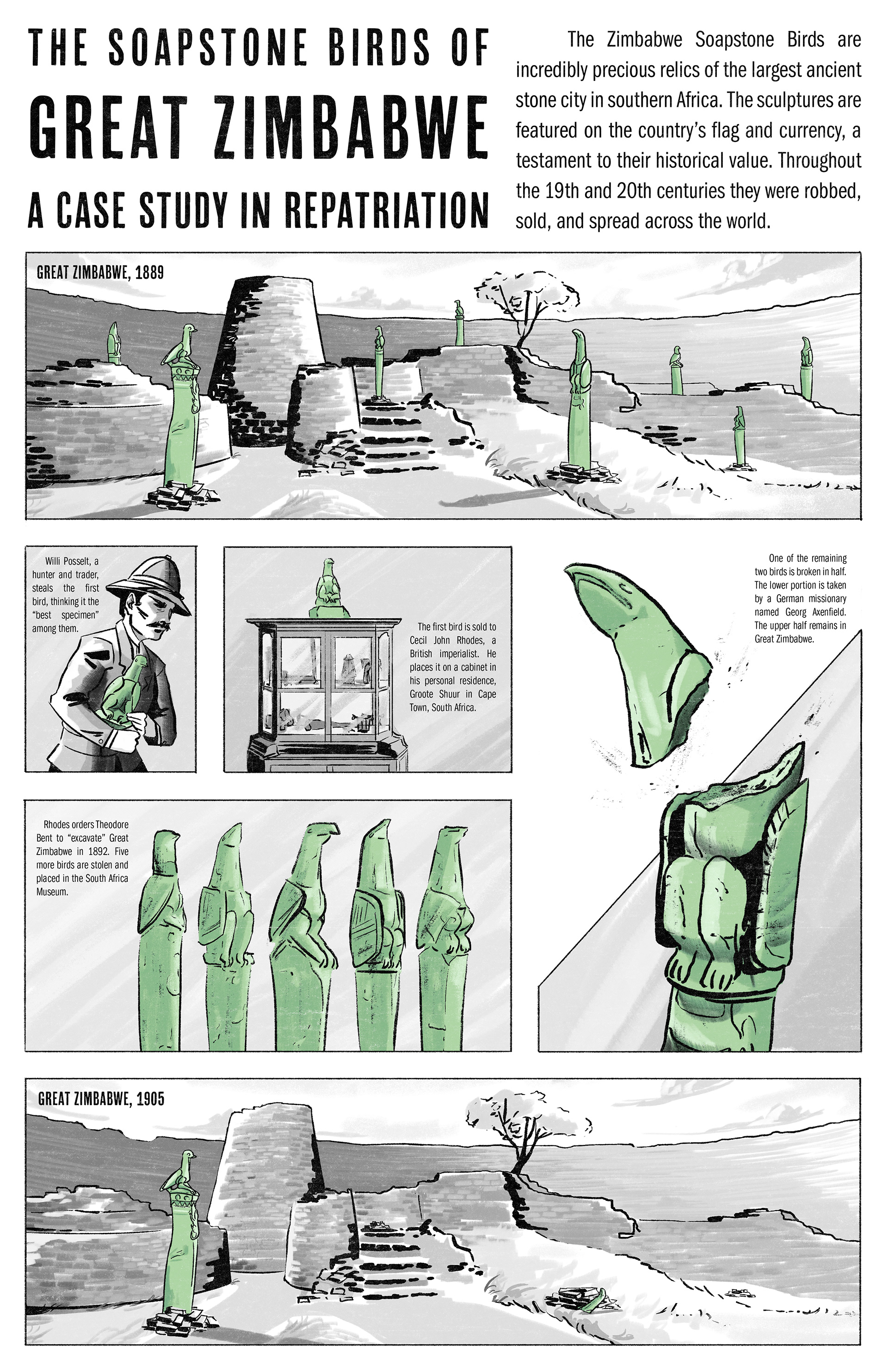 THE SOAPSTONE BIRDS OF
GREAT ZIMBABWE
A CASE STUDY IN REPATRIATION

The Zimbabwe Soapstone Birds are incredibly precious relics of the largest ancient stone city in southern Africa. The sculptures are featured on the country's flag and currency, a testament to their historical value. Throughout the 19th and 20th centuries they were robbed, sold, and spread across the world.

GREAT ZIMBABWE, 1889

Willi Posselt, a hunter and trader, steals the first bird, thinking it the "best specimen" among them.

The first bird is sold to Cecil John Rhodes, a British imperialist. He places it on a cabinet in his personal residence, Groote Shuur in Cape Town, South Africa.

One of the remaining two birds is broken in half. The lower portion is taken by a German missionary named Georg Axenfield. The upper half remains in Great Zimbabwe.

Rhodes orders Theodore Bent to "excavate" Great Zimbabwe in 1892. Five more birds are stolen and placed in the South Africa Museum.

GREAT ZIMBABWE, 1905