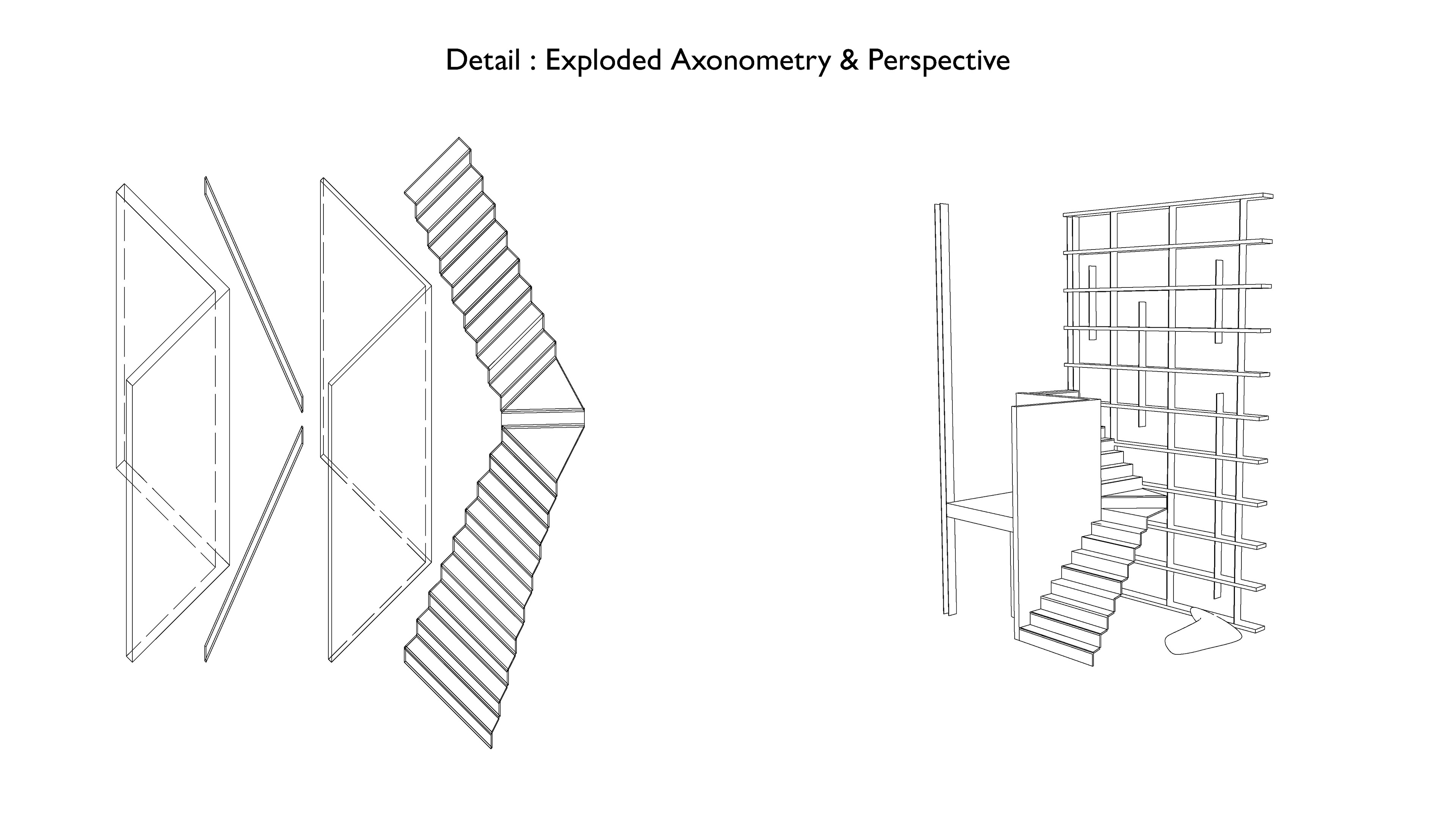 Detail : Exploded Axonometry & Perspective