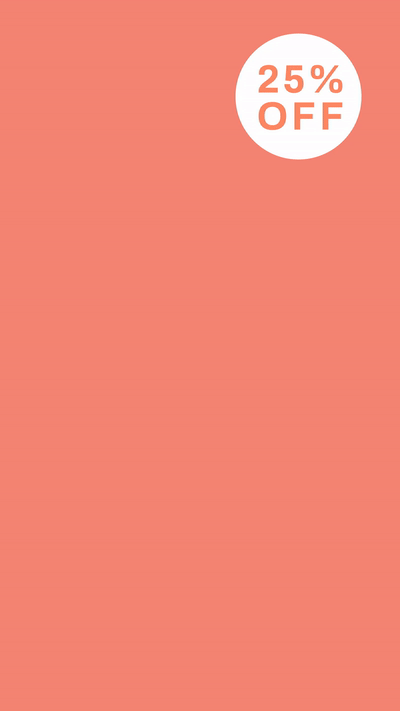 25%
OFF