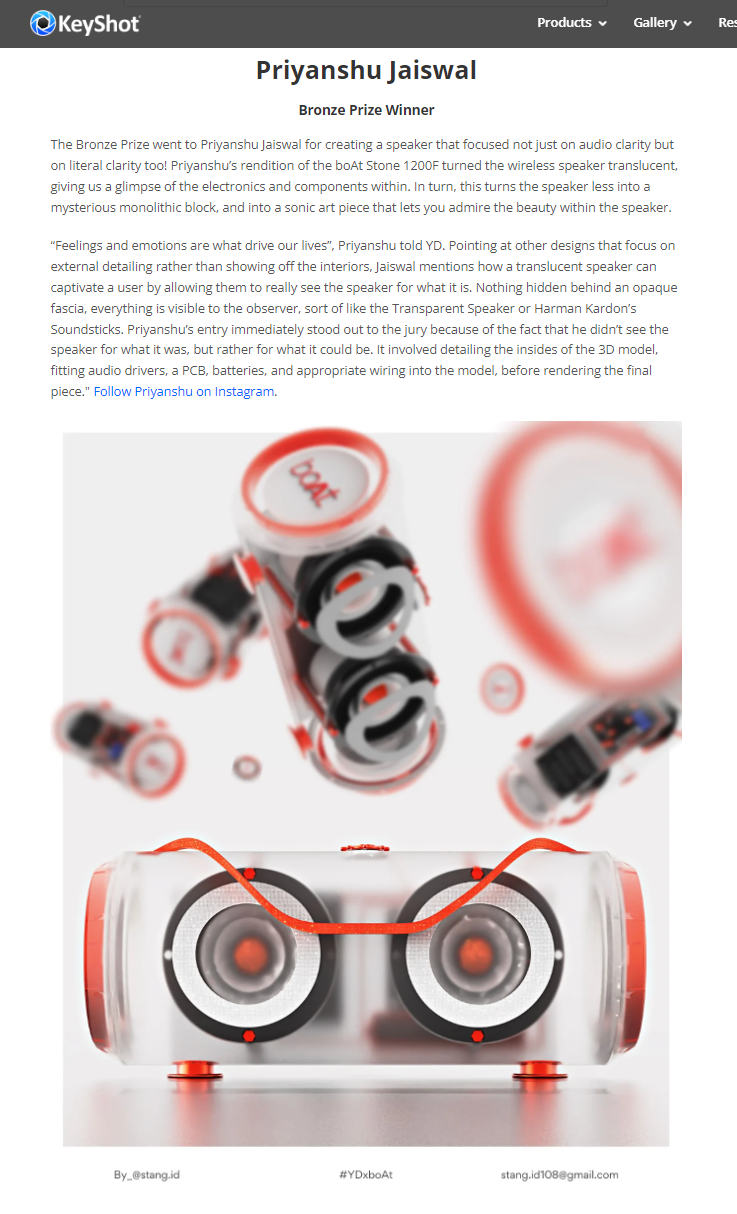 KeyShot Products Gallery Res

Priyanshu Jaiswal

Bronze Prize Winner

The Bronze Prize went to Priyanshu Jaiswal for creating a speaker that focused not just on audio clarity but on literal clarity too! Priyanshu's rendition of the boAt Stone 1200F turned the wireless speaker translucent, giving us a glimpse of the electronics and components within. In turn, this turns the speaker less into a mysterious monolithic block, and into a sonic art piece that lets you admire the beauty within the speaker.

"Feelings and emotions are what drive our lives", Priyanshu told YD. Pointing at other designs that focus on external detailing rather than showing off the interiors, Jaiswal mentions how a translucent speaker can captivate a user by allowing them to really see the speaker for what it is. Nothing hidden behind an opaque fascia, everything is visible to the observer, sort of like the Transparent Speaker or Harman Kardon's Soundsticks. Priyanshu's entry immediately stood out to the jury because of the fact that he didn't see the speaker for what it was, but rather for what it could be. It involved detailing the insides of the 3D model, fitting audio drivers, a PCB, batteries, and appropriate wiring into the model, before rendering the final piece." Follow Priyanshu on Instagram.

boAt

By_@stang.id #YDxboAt stang.id108@gmail.com