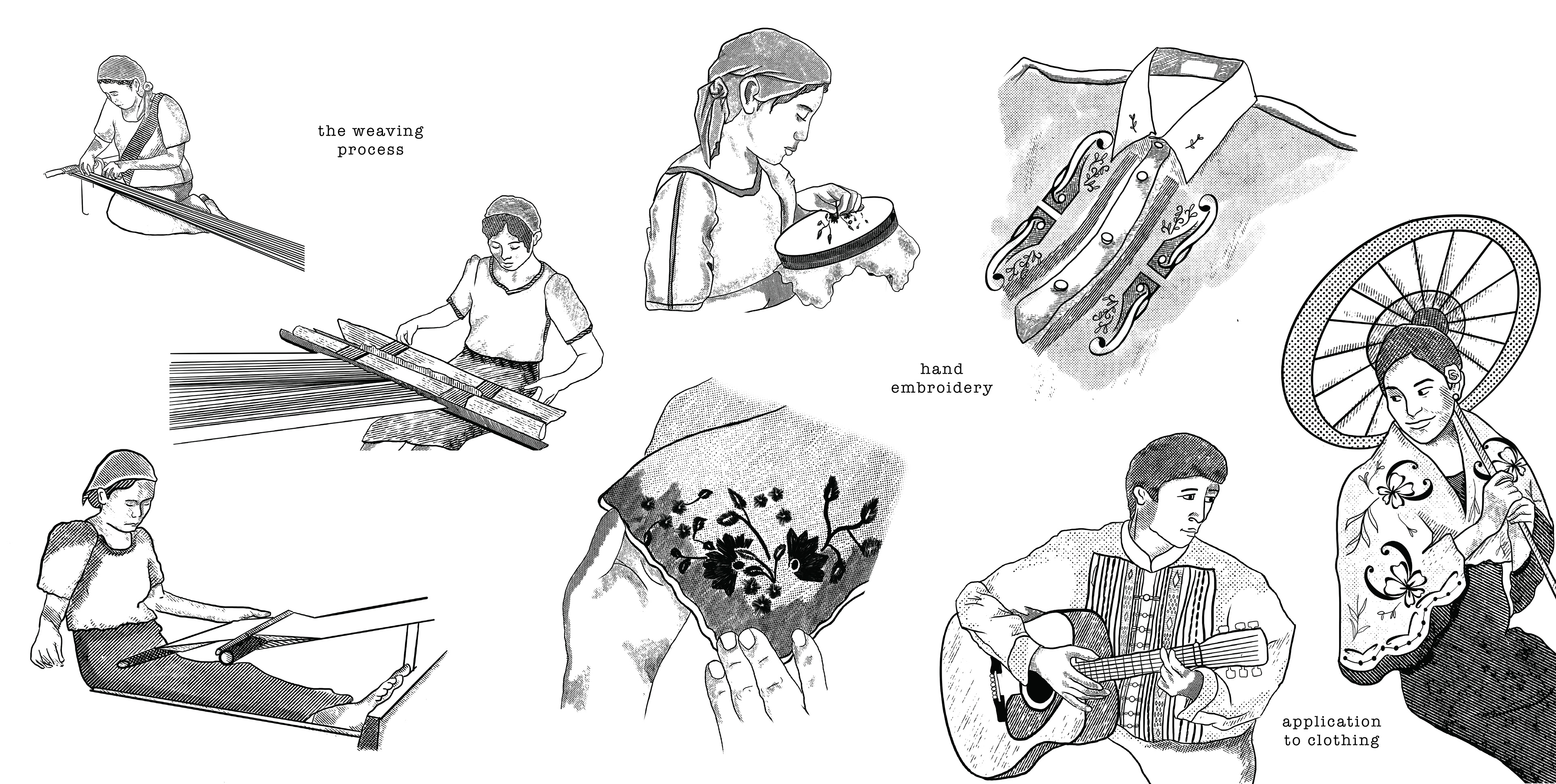 the weaving process

hand embroidery

application to clothing