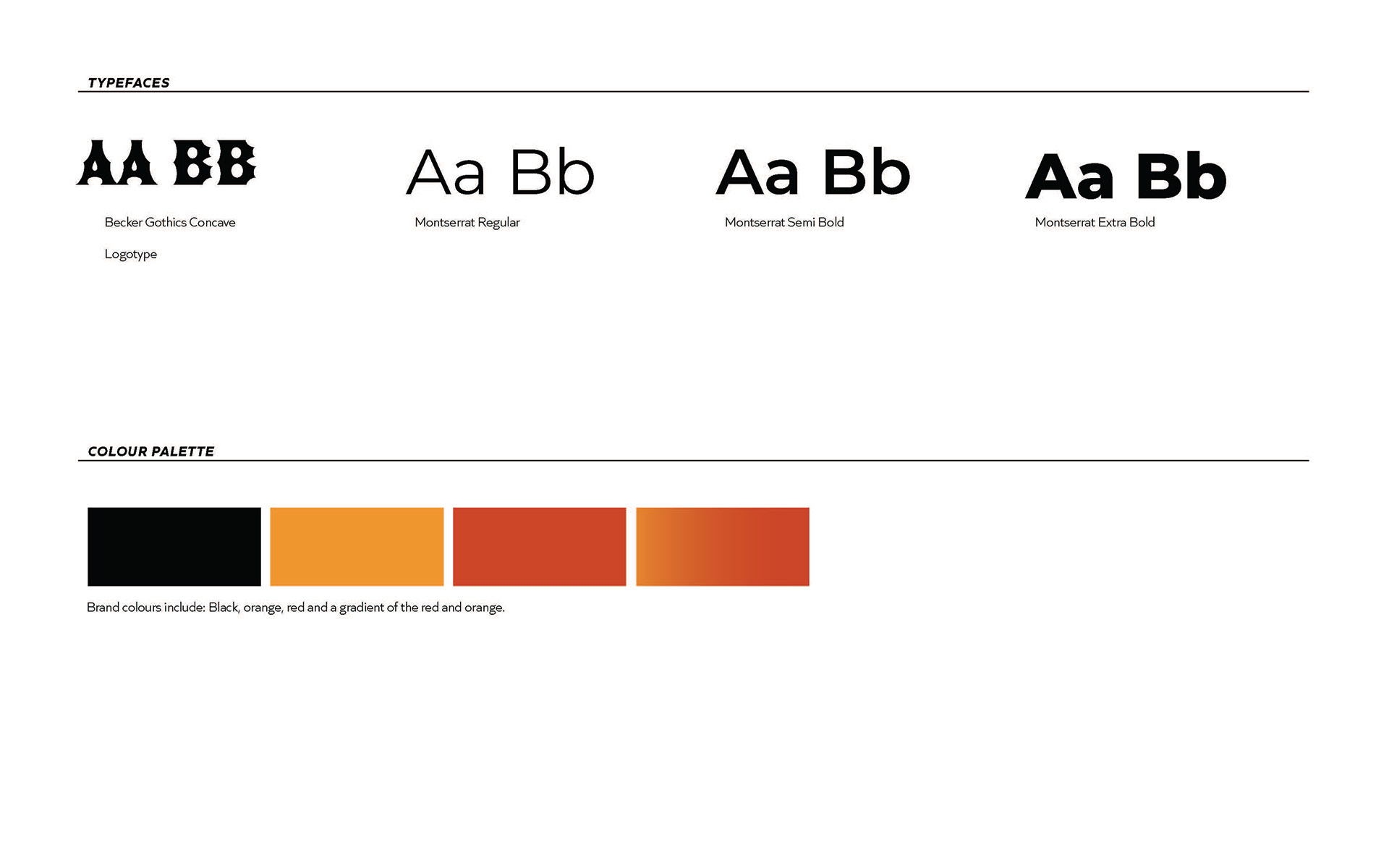 TYPEFACES

AA BB

Becker Gothics Concave

Logotype

Aa Bb

Montserrat Regular

Aa Bb

Montserrat Semi Bold

Aa Bb

Montserrat Extra Bold

COLOUR PALETTE

Brand colours include: Black, orange, red and a gradient of the red and orange.