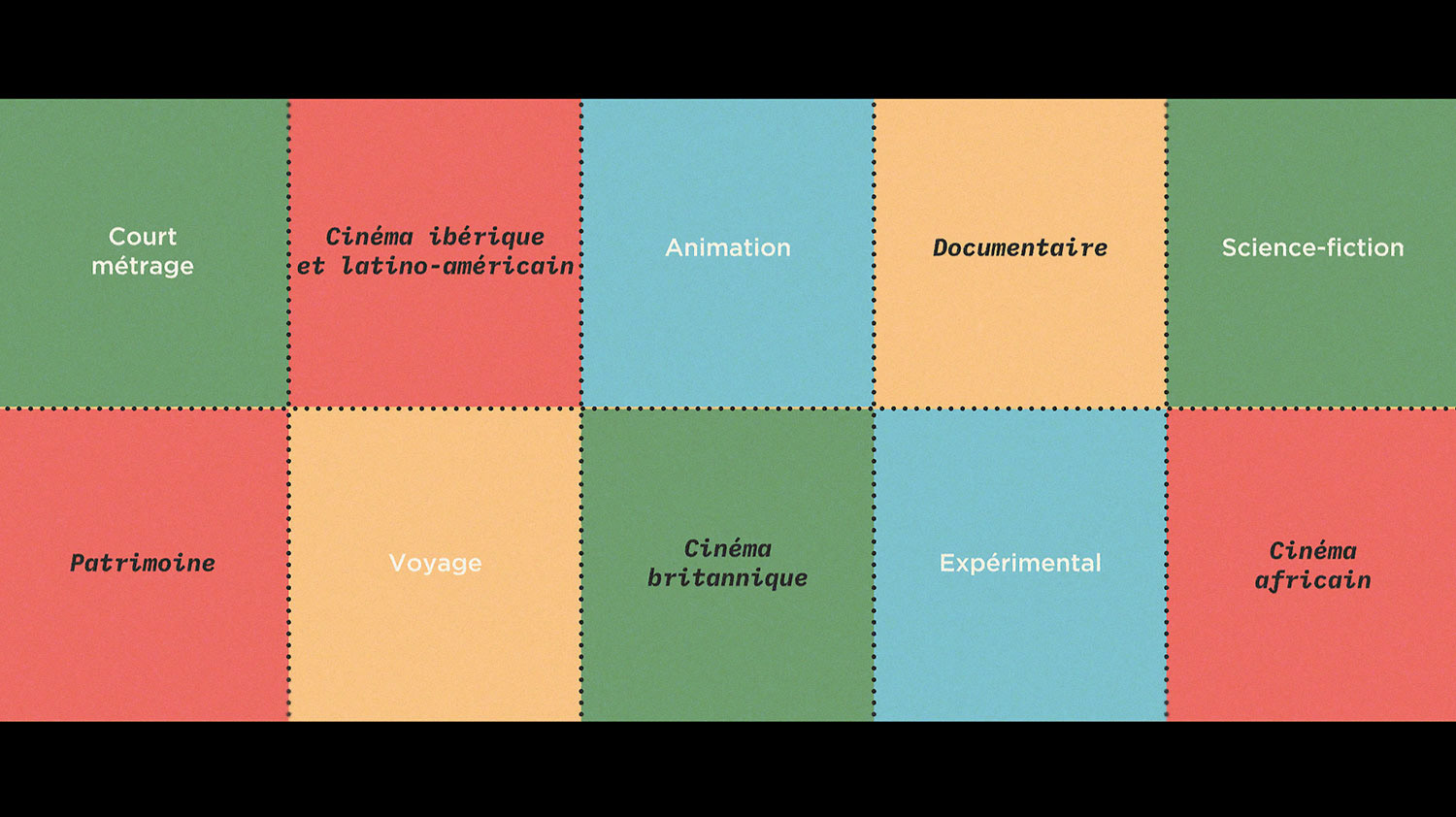 Court métrage

Cinéma ibérique et latino-américain

Animation

Documentaire

Science-fiction

Patrimoine

Voyage

Cinéma britannique

Expérimental

Cinéma africain