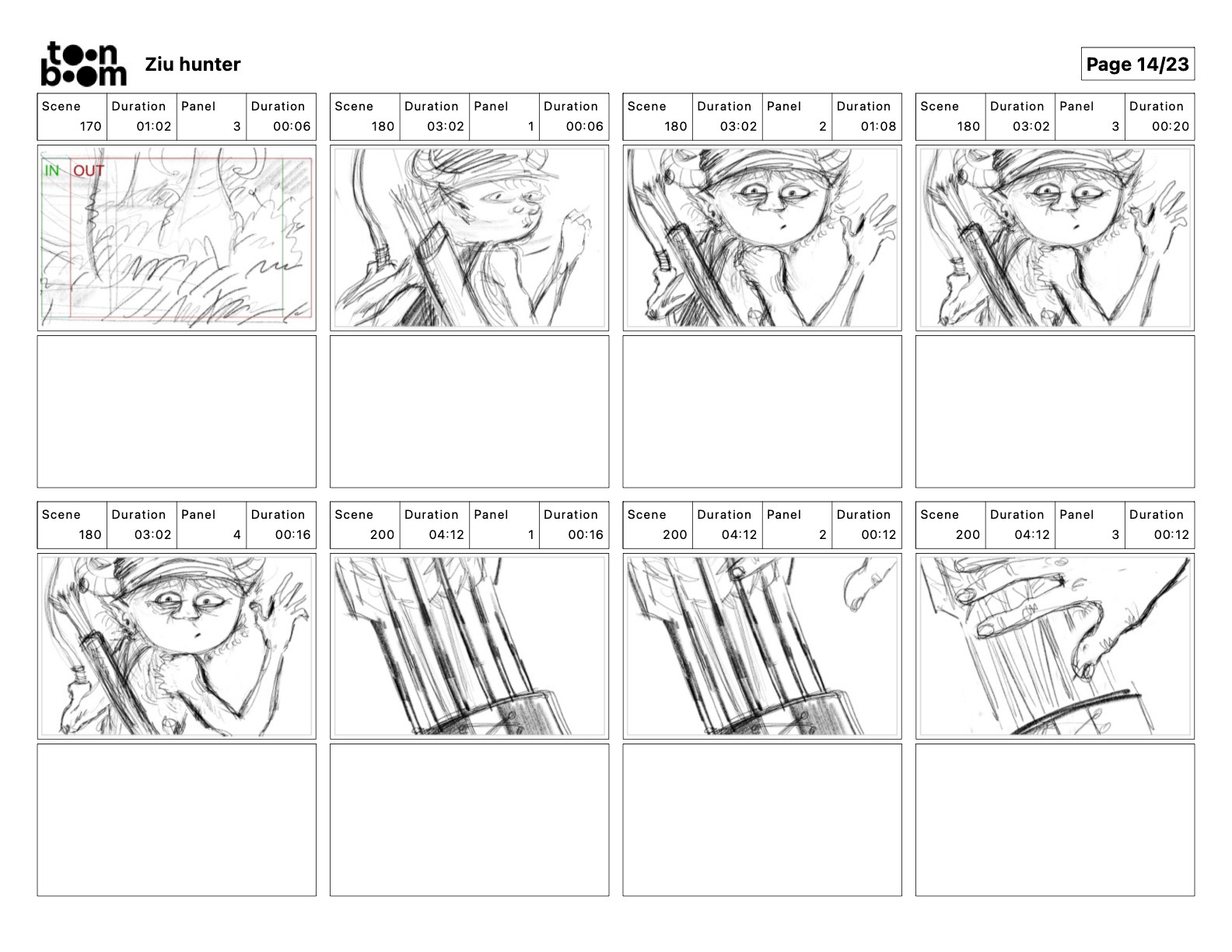 toon boom Ziu hunter

Page 14/23

| Scene | Duration | Panel | Duration |
|---|---|---|---|
| 170 | 01:02 | 3 | 00:06 |

IN OUT

| Scene | Duration | Panel | Duration |
|---|---|---|---|
| 180 | 03:02 | 1 | 00:06 |

| Scene | Duration | Panel | Duration |
|---|---|---|---|
| 180 | 03:02 | 2 | 01:08 |

| Scene | Duration | Panel | Duration |
|---|---|---|---|
| 180 | 03:02 | 3 | 00:20 |

| Scene | Duration | Panel | Duration |
|---|---|---|---|
| 180 | 03:02 | 4 | 00:16 |

| Scene | Duration | Panel | Duration |
|---|---|---|---|
| 200 | 04:12 | 1 | 00:16 |

| Scene | Duration | Panel | Duration |
|---|---|---|---|
| 200 | 04:12 | 2 | 00:12 |

| Scene | Duration | Panel | Duration |
|---|---|---|---|
| 200 | 04:12 | 3 | 00:12 |