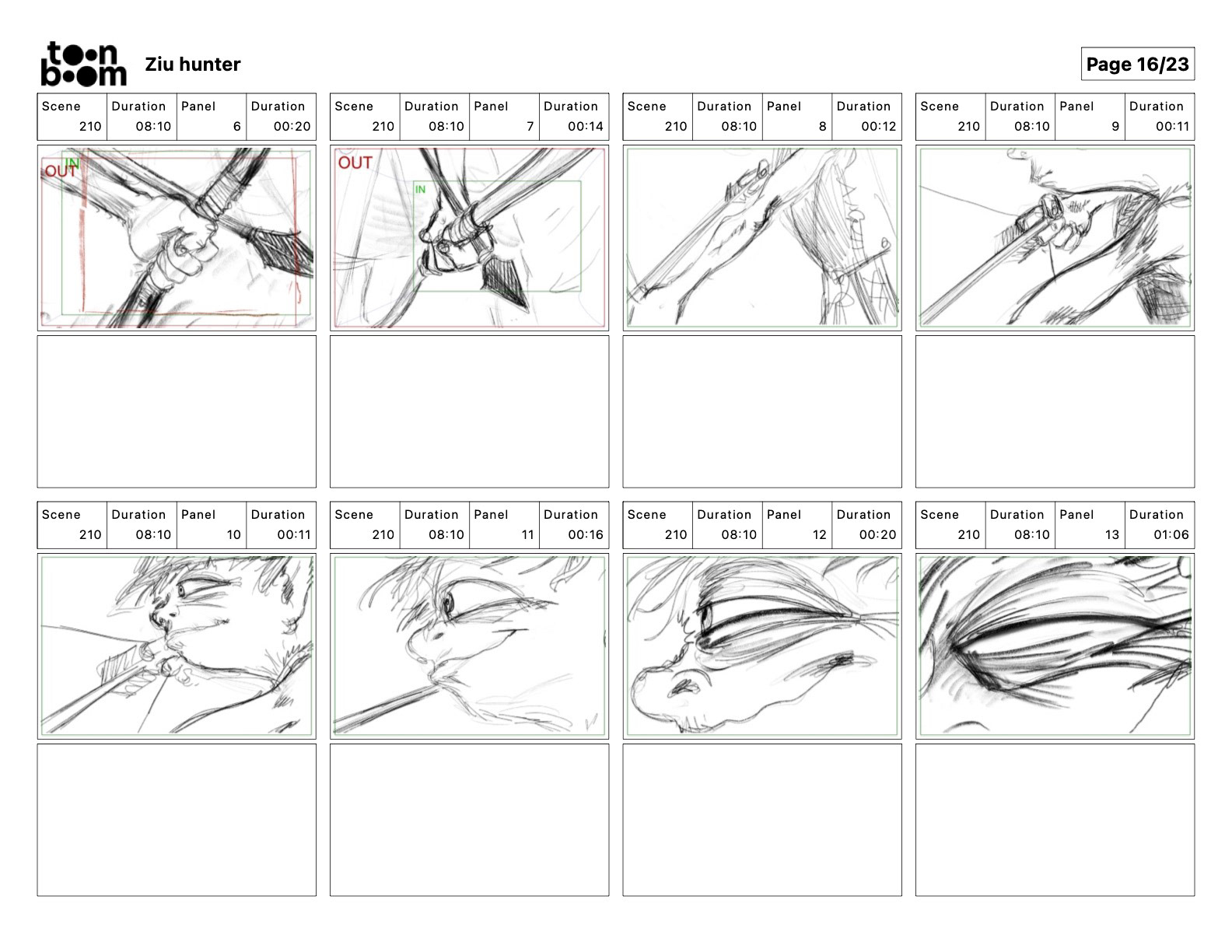 toon boom Ziu hunter

Page 16/23

| Scene | Duration | Panel | Duration |
|---|---|---|---|
| 210 | 08:10 | 6 | 00:20 |

IN
OUT

| Scene | Duration | Panel | Duration |
|---|---|---|---|
| 210 | 08:10 | 7 | 00:14 |

OUT
IN

| Scene | Duration | Panel | Duration |
|---|---|---|---|
| 210 | 08:10 | 8 | 00:12 |

| Scene | Duration | Panel | Duration |
|---|---|---|---|
| 210 | 08:10 | 9 | 00:11 |

| Scene | Duration | Panel | Duration |
|---|---|---|---|
| 210 | 08:10 | 10 | 00:11 |

| Scene | Duration | Panel | Duration |
|---|---|---|---|
| 210 | 08:10 | 11 | 00:16 |

| Scene | Duration | Panel | Duration |
|---|---|---|---|
| 210 | 08:10 | 12 | 00:20 |

| Scene | Duration | Panel | Duration |
|---|---|---|---|
| 210 | 08:10 | 13 | 01:06 |