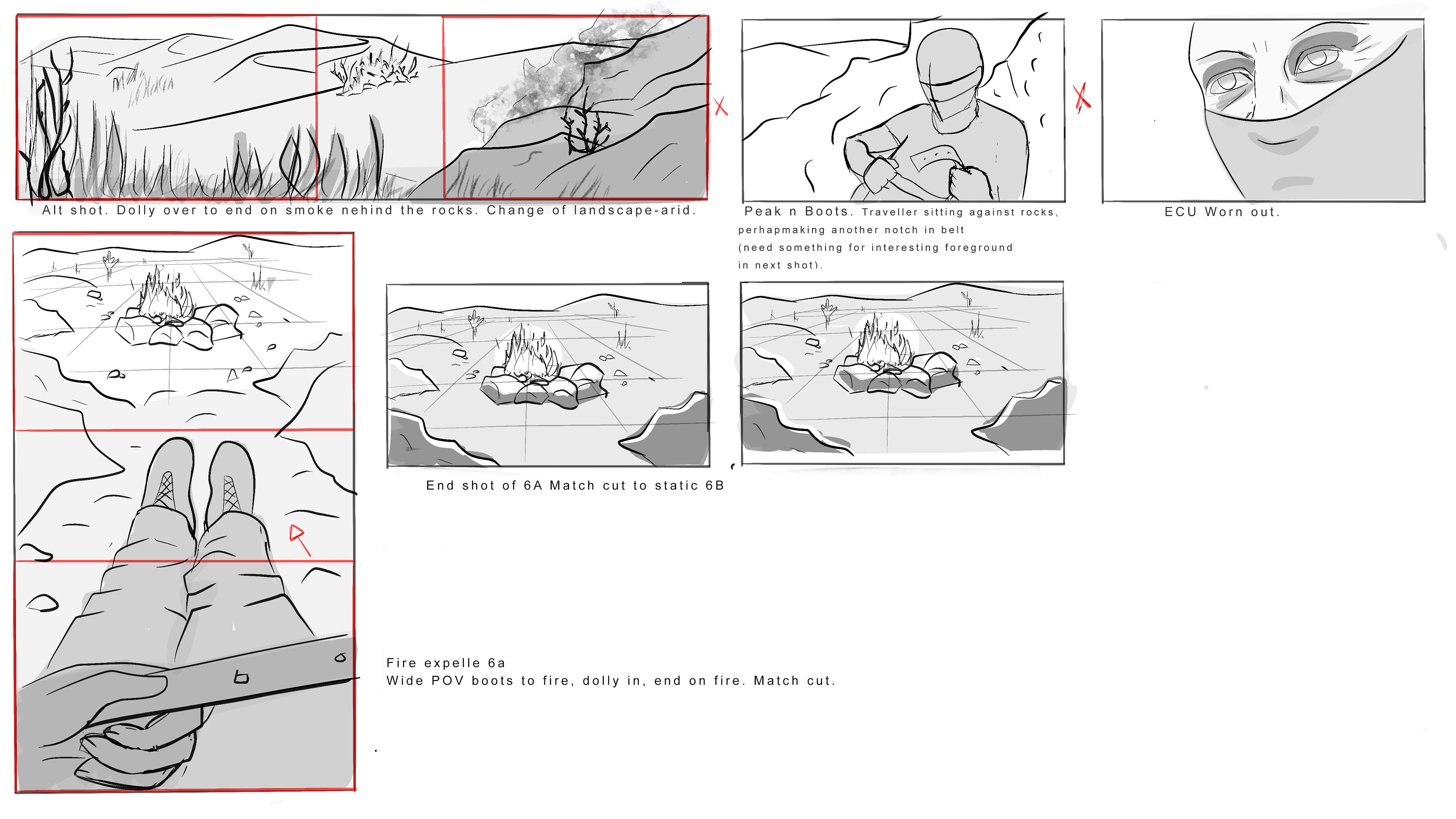 Alt shot. Dolly over to end on smoke nehind the rocks. Change of landscape-arid.

Peak n Boots. Traveller sitting against rocks, perhapmaking another notch in belt (need something for interesting foreground in next shot).

ECU Worn out.

End shot of 6A Match cut to static 6B

Fire expelle 6a
Wide POV boots to fire, dolly in, end on fire. Match cut.