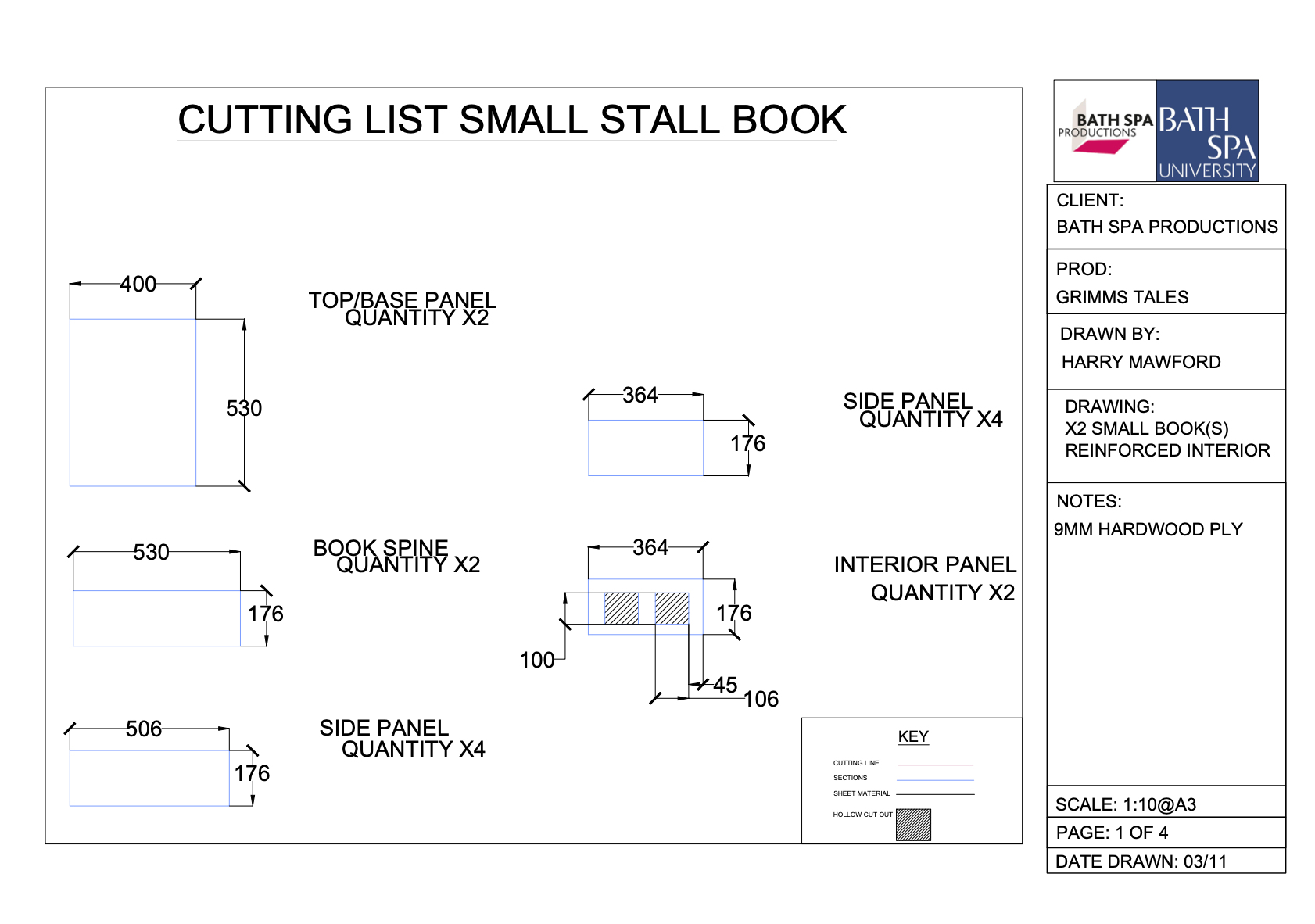 CUTTING LIST SMALL STALL BOOK

400

530

TOP/BASE PANEL
QUANTITY X2

364

176

SIDE PANEL
QUANTITY X4

530

176

BOOK SPINE
QUANTITY X2

364

176

100

45

106

INTERIOR PANEL
QUANTITY X2

506

176

SIDE PANEL
QUANTITY X4

KEY
CUTTING LINE
SECTIONS
SHEET MATERIAL
HOLLOW CUT OUT

BATH SPA PRODUCTIONS

BATH SPA UNIVERSITY

CLIENT:
BATH SPA PRODUCTIONS

PROD:
GRIMMS TALES

DRAWN BY:
HARRY MAWFORD

DRAWING:
X2 SMALL BOOK(S)
REINFORCED INTERIOR

NOTES:
9MM HARDWOOD PLY

SCALE: 1:10@A3

PAGE: 1 OF 4

DATE DRAWN: 03/11