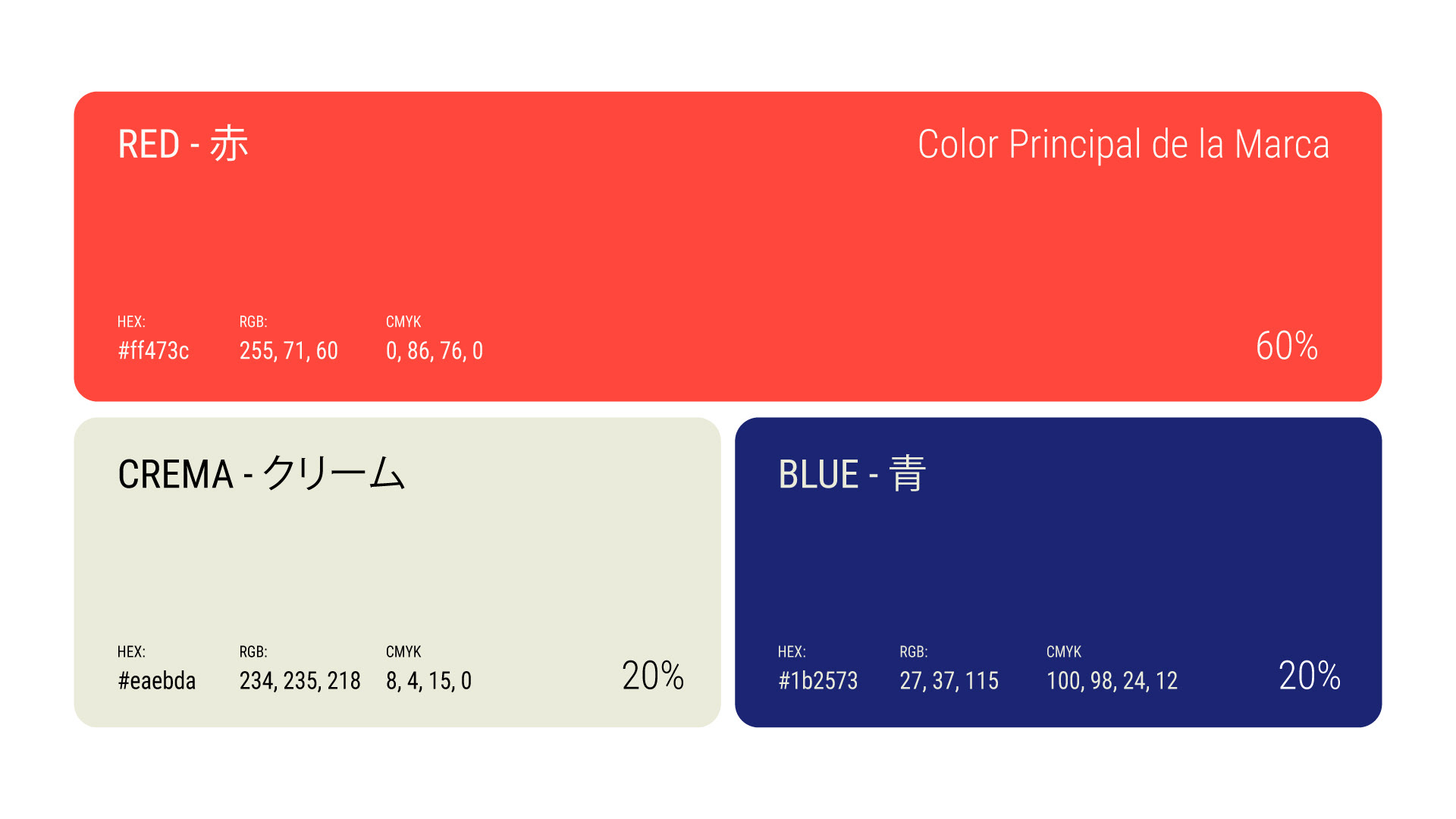 RED - 赤

Color Principal de la Marca

HEX:
#ff473c

RGB:
255, 71, 60

CMYK
0, 86, 76, 0

60%

CREMA - クリーム

HEX:
#eaebda

RGB:
234, 235, 218

CMYK
8, 4, 15, 0

20%

BLUE - 青

HEX:
#1b2573

RGB:
27, 37, 115

CMYK
100, 98, 24, 12

20%