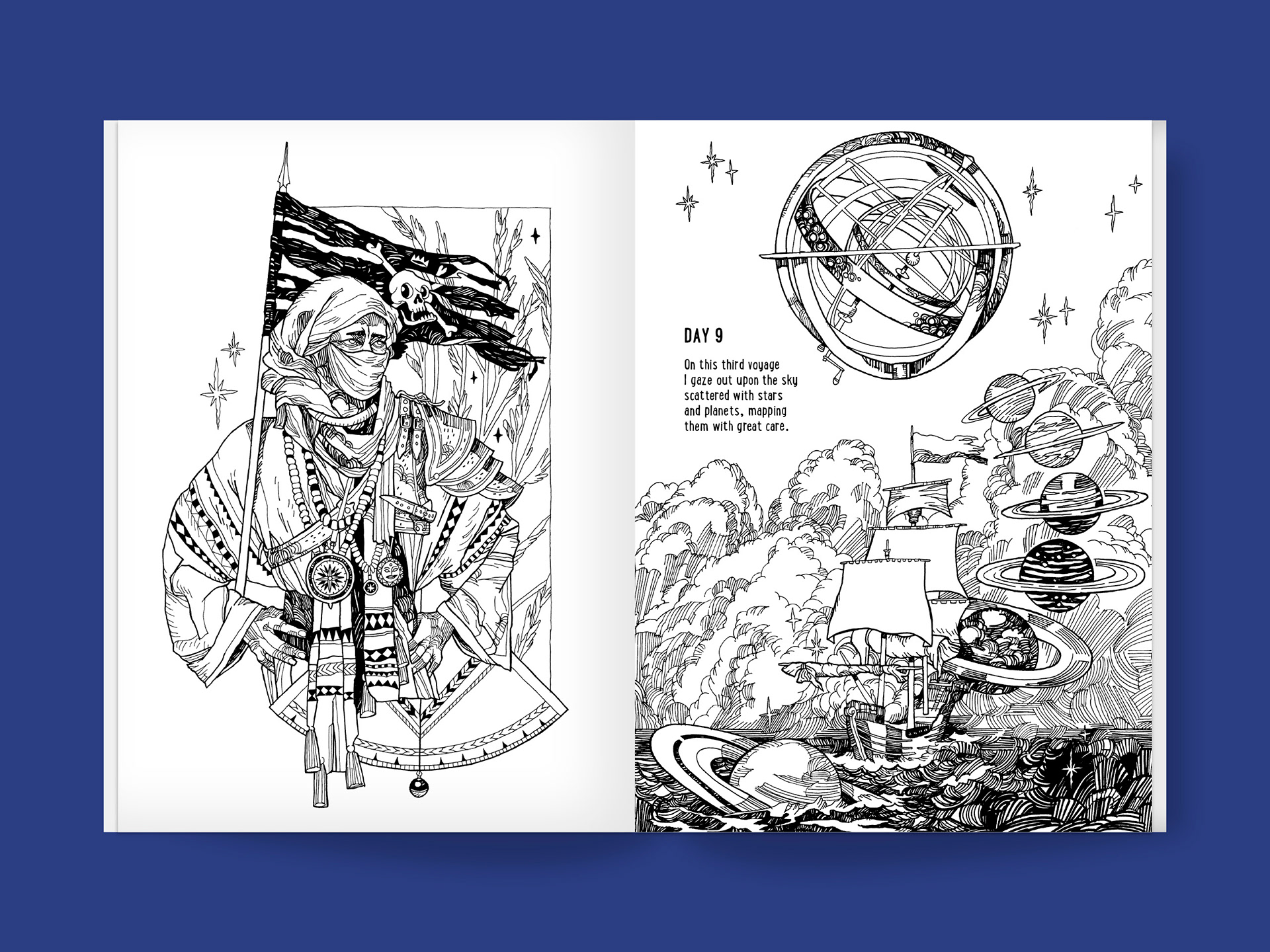 DAY 9

On this third voyage I gaze out upon the sky scattered with stars and planets, mapping them with great care.