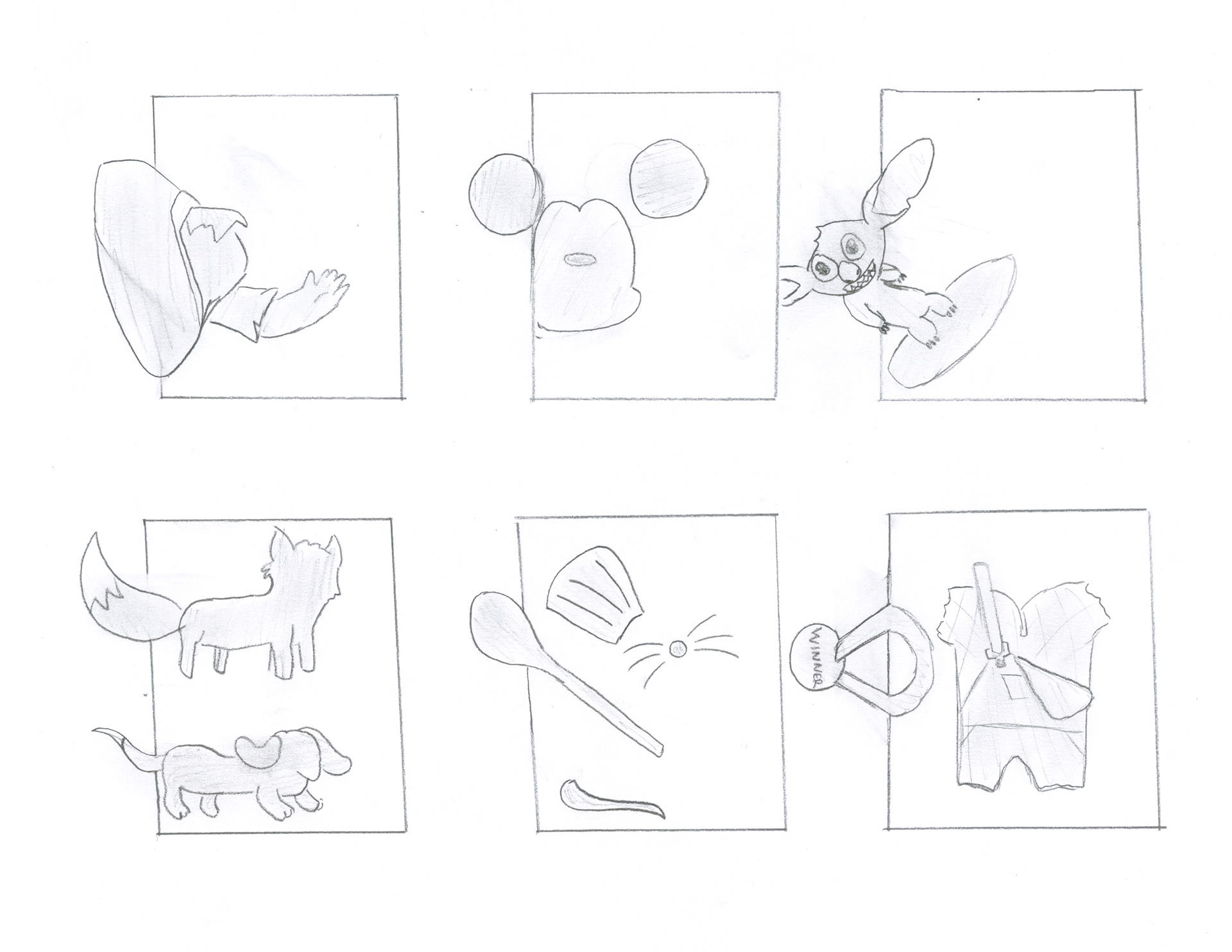 WINNER