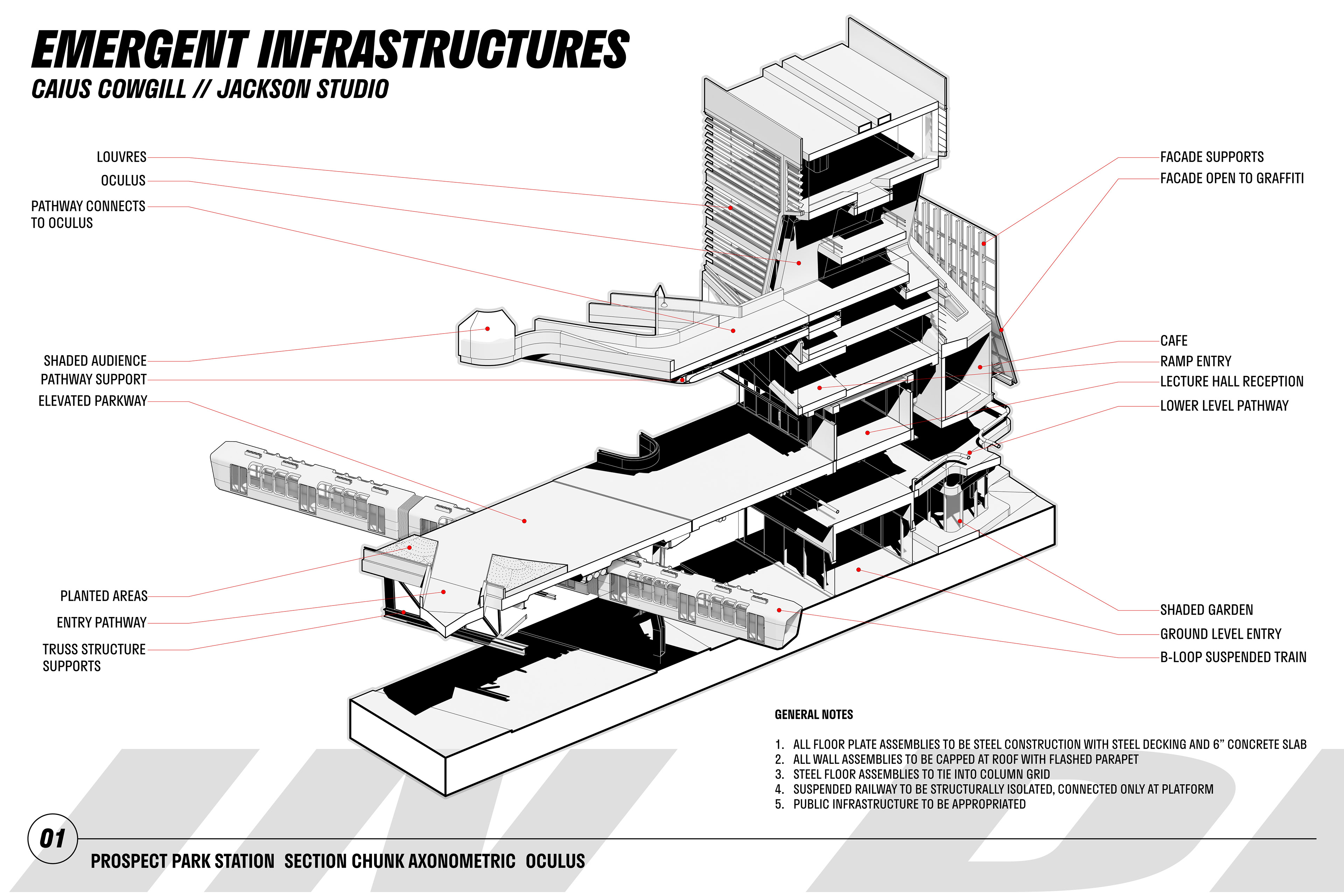 EMERGENT INFRASTRUCTURES
CAIUS COWGILL // JACKSON STUDIO

LOUVRES
OCULUS
PATHWAY CONNECTS TO OCULUS

SHADED AUDIENCE
PATHWAY SUPPORT
ELEVATED PARKWAY

PLANTED AREAS
ENTRY PATHWAY
TRUSS STRUCTURE SUPPORTS

FACADE SUPPORTS
FACADE OPEN TO GRAFFITI

CAFE
RAMP ENTRY
LECTURE HALL RECEPTION
LOWER LEVEL PATHWAY

SHADED GARDEN
GROUND LEVEL ENTRY
B-LOOP SUSPENDED TRAIN

GENERAL NOTES

1. ALL FLOOR PLATE ASSEMBLIES TO BE STEEL CONSTRUCTION WITH STEEL DECKING AND 6” CONCRETE SLAB
2. ALL WALL ASSEMBLIES TO BE CAPPED AT ROOF WITH FLASHED PARAPET
3. STEEL FLOOR ASSEMBLIES TO TIE INTO COLUMN GRID
4. SUSPENDED RAILWAY TO BE STRUCTURALLY ISOLATED, CONNECTED ONLY AT PLATFORM
5. PUBLIC INFRASTRUCTURE TO BE APPROPRIATED

01
PROSPECT PARK STATION SECTION CHUNK AXONOMETRIC OCULUS