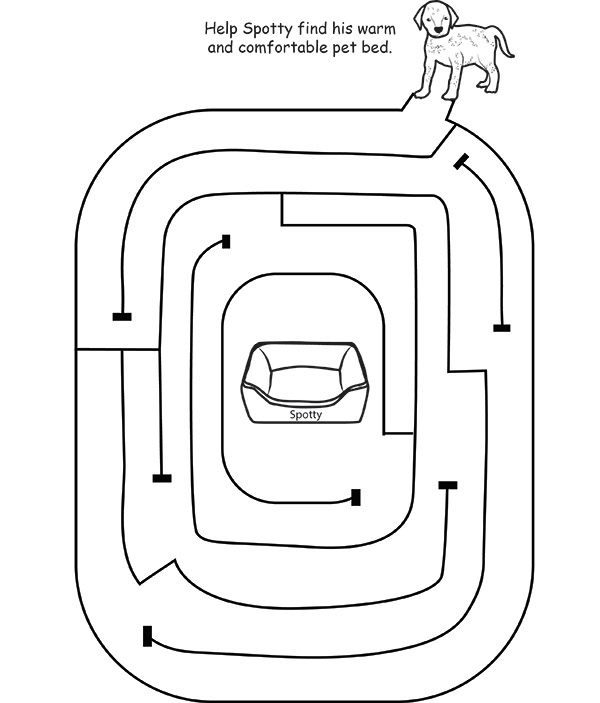 Help Spotty find his warm and comfortable pet bed.

Spotty