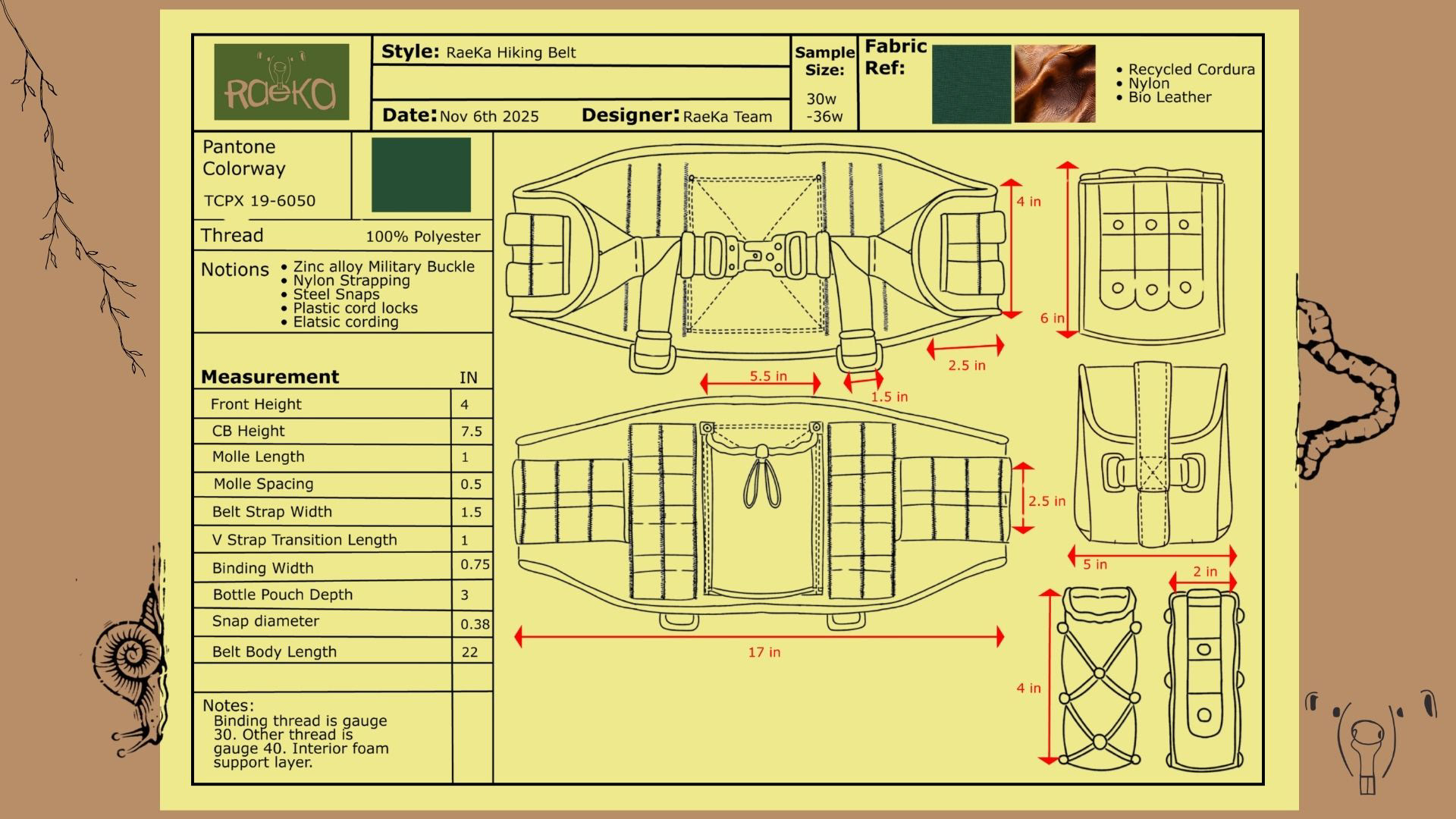 RaeKa

Style: RaeKa Hiking Belt

Date: Nov 6th 2025 Designer: RaeKa Team

Sample Size: 30w -36w

Fabric Ref:

• Recycled Cordura
• Nylon
• Bio Leather

Pantone Colorway

TCPX 19-6050

Thread 100% Polyester

Notions
• Zinc alloy Military Buckle
• Nylon Strapping
• Steel Snaps
• Plastic cord locks
• Elatsic cording

| Measurement | IN |
|---|---|
| Front Height | 4 |
| CB Height | 7.5 |
| Molle Length | 1 |
| Molle Spacing | 0.5 |
| Belt Strap Width | 1.5 |
| V Strap Transition Length | 1 |
| Binding Width | 0.75 |
| Bottle Pouch Depth | 3 |
| Snap diameter | 0.38 |
| Belt Body Length | 22 |

Notes:
Binding thread is gauge 30. Other thread is gauge 40. Interior foam support layer.

4 in
6 in
2.5 in
5.5 in
1.5 in
2.5 in
5 in
2 in
17 in
4 in