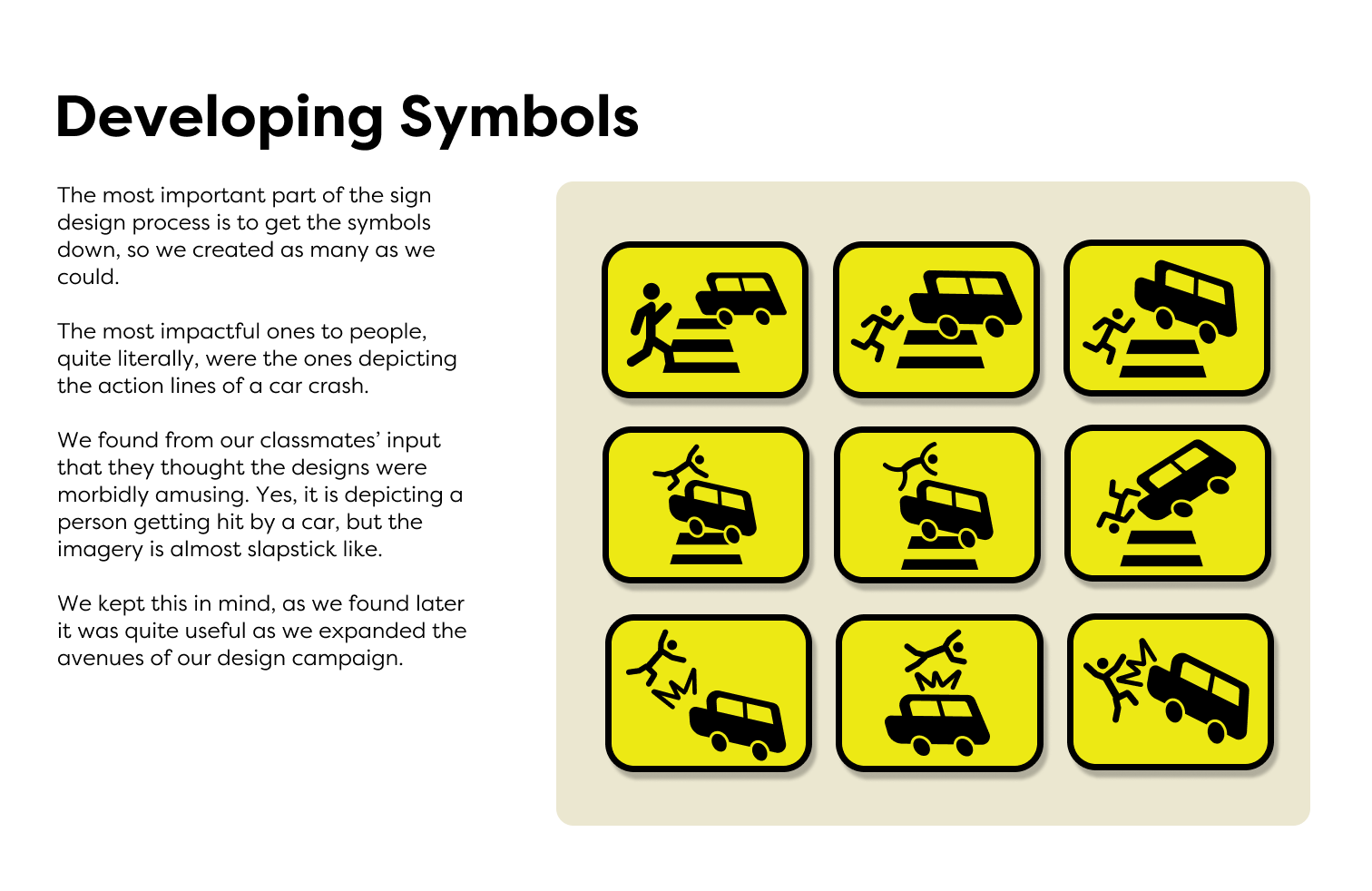 Developing Symbols

The most important part of the sign design process is to get the symbols down, so we created as many as we could.

The most impactful ones to people, quite literally, were the ones depicting the action lines of a car crash.

We found from our classmates' input that they thought the designs were morbidly amusing. Yes, it is depicting a person getting hit by a car, but the imagery is almost slapstick like.

We kept this in mind, as we found later it was quite useful as we expanded the avenues of our design campaign.