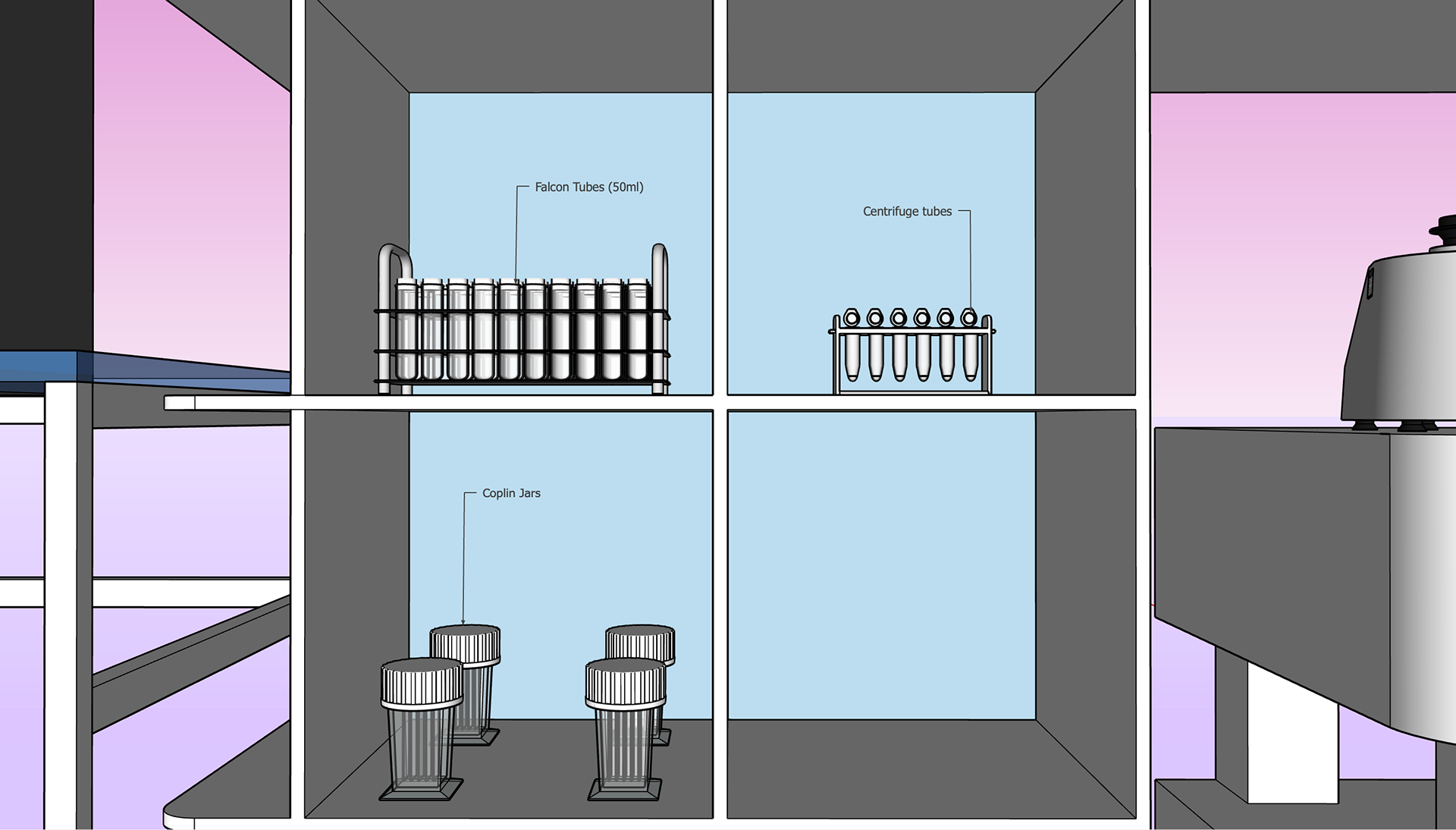 Falcon Tubes (50ml)

Centrifuge tubes

Coplin Jars