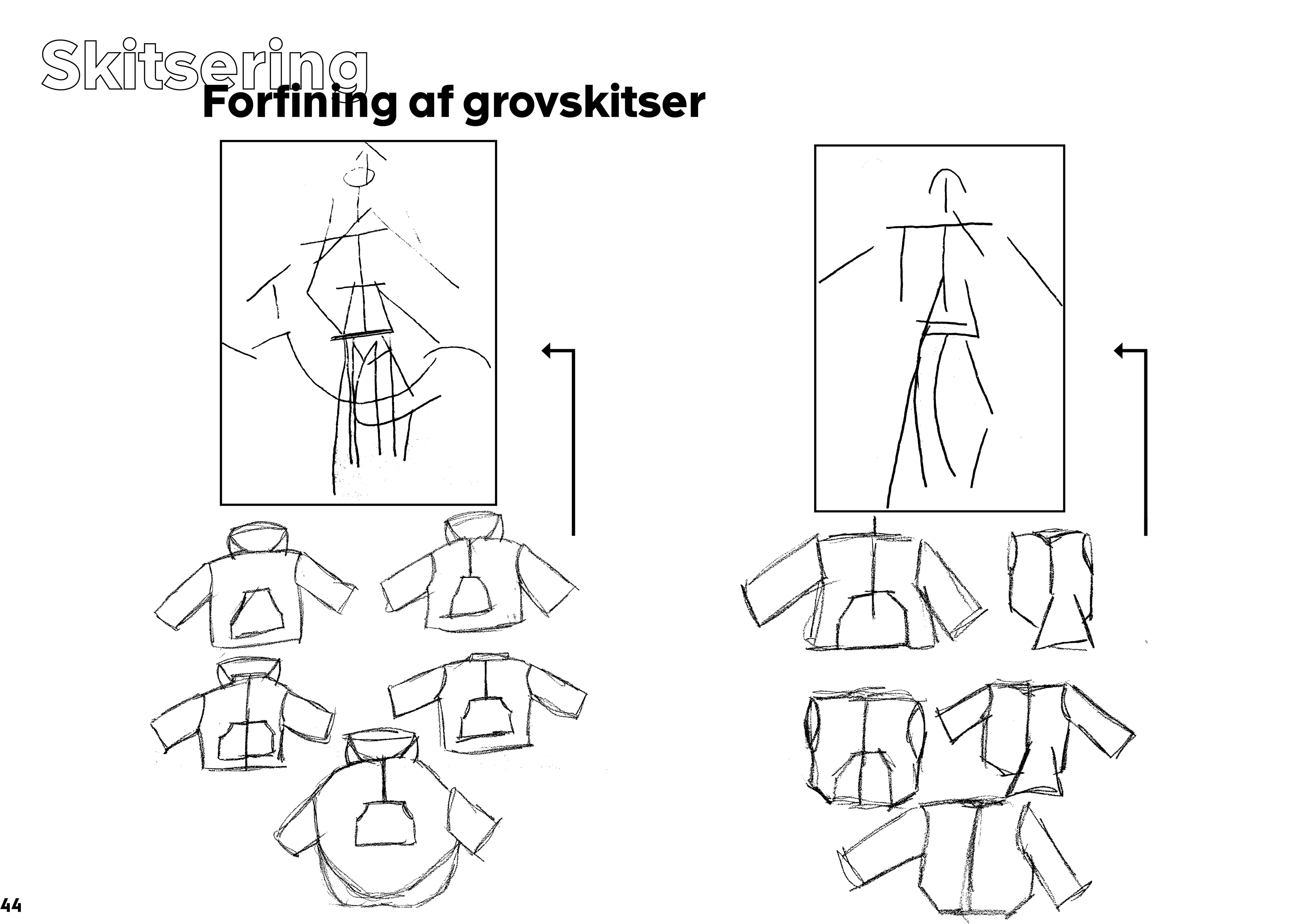 Skitsering
Forfining af grovskitser

44