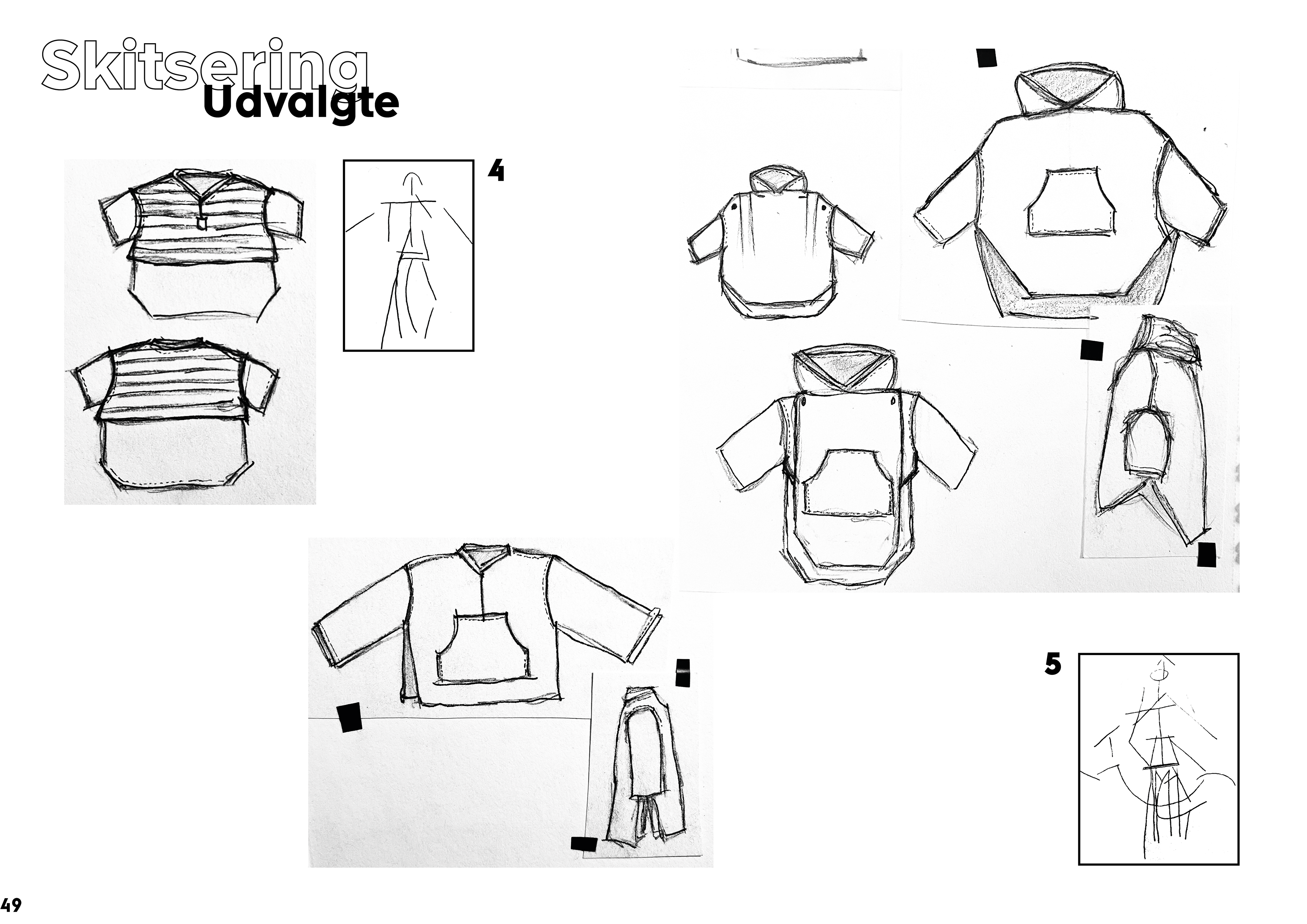 Skitsering
Udvalgte

4

5

49