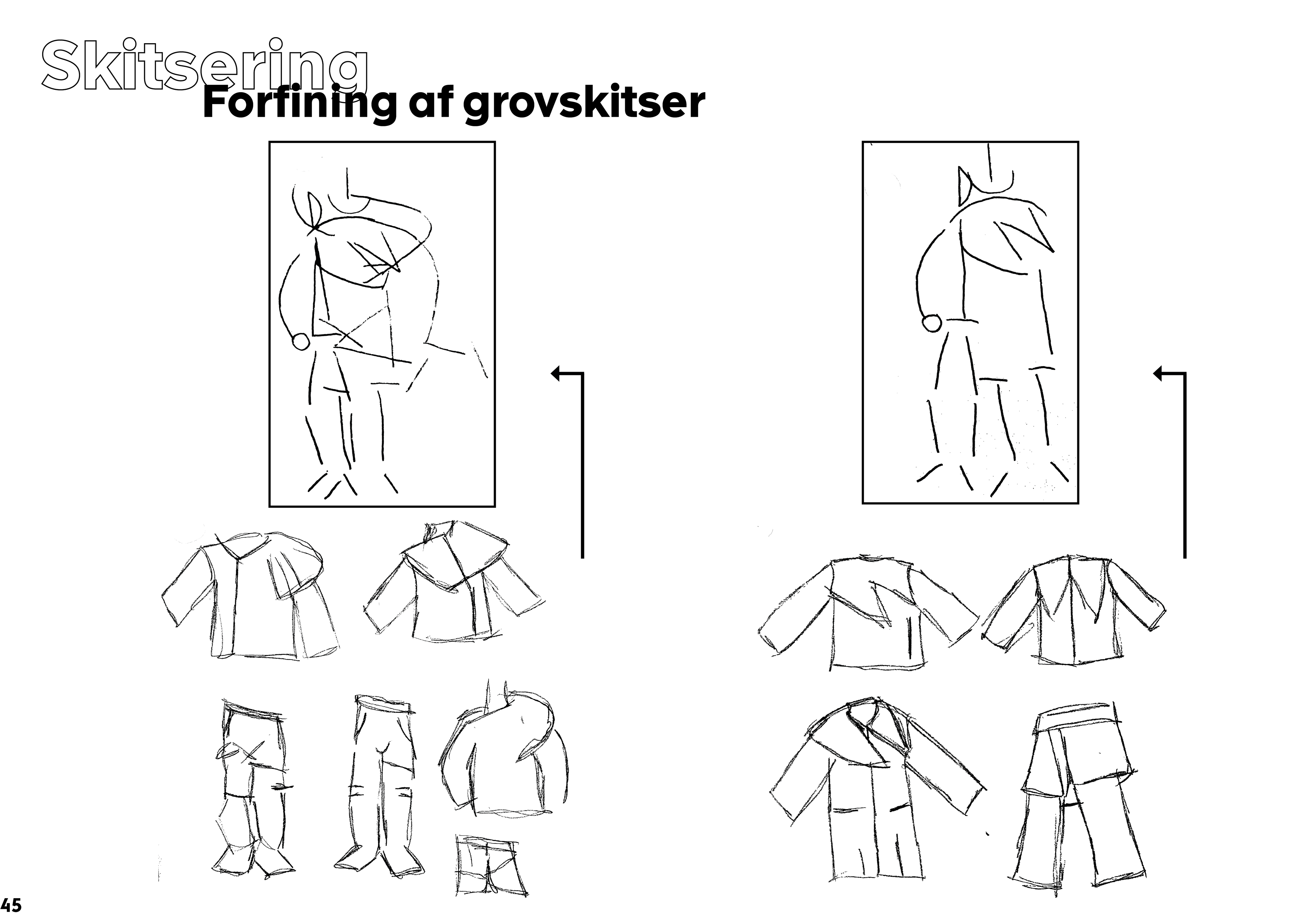 Skitsering
Forfining af grovskitser

45