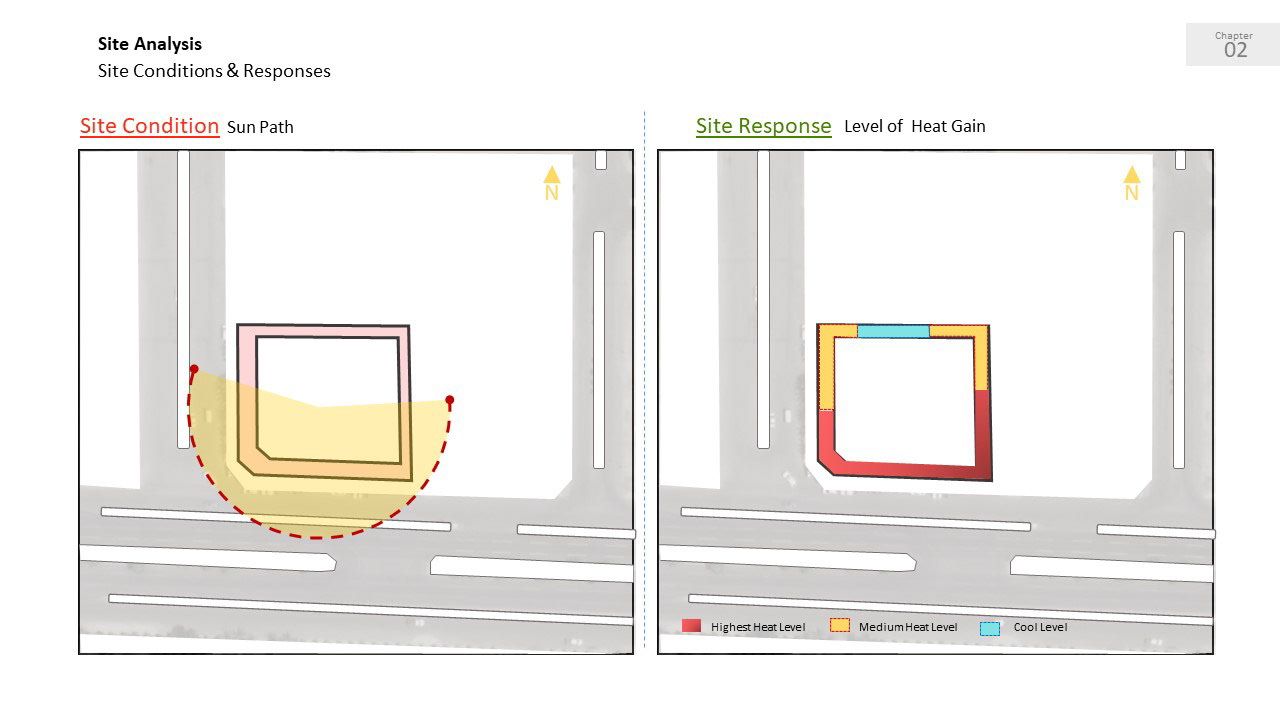 Site Analysis
Site Conditions & Responses

Chapter
02

Site Condition Sun Path

N

Site Response Level of Heat Gain

N

Highest Heat Level
Medium Heat Level
Cool Level