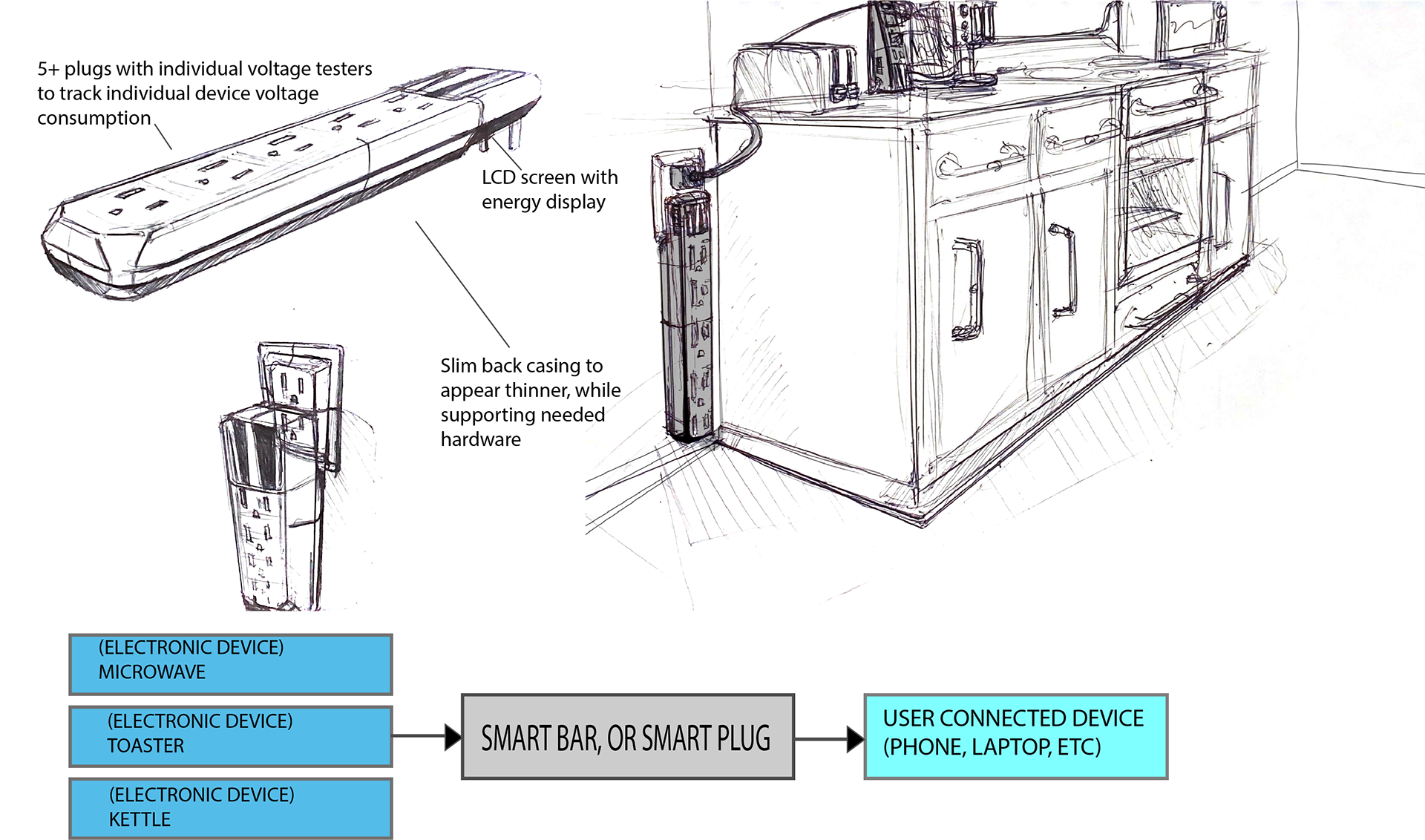 5+ plugs with individual voltage testers to track individual device voltage consumption

LCD screen with energy display

Slim back casing to appear thinner, while supporting needed hardware

(ELECTRONIC DEVICE)
MICROWAVE

(ELECTRONIC DEVICE)
TOASTER

(ELECTRONIC DEVICE)
KETTLE

SMART BAR, OR SMART PLUG

USER CONNECTED DEVICE
(PHONE, LAPTOP, ETC)