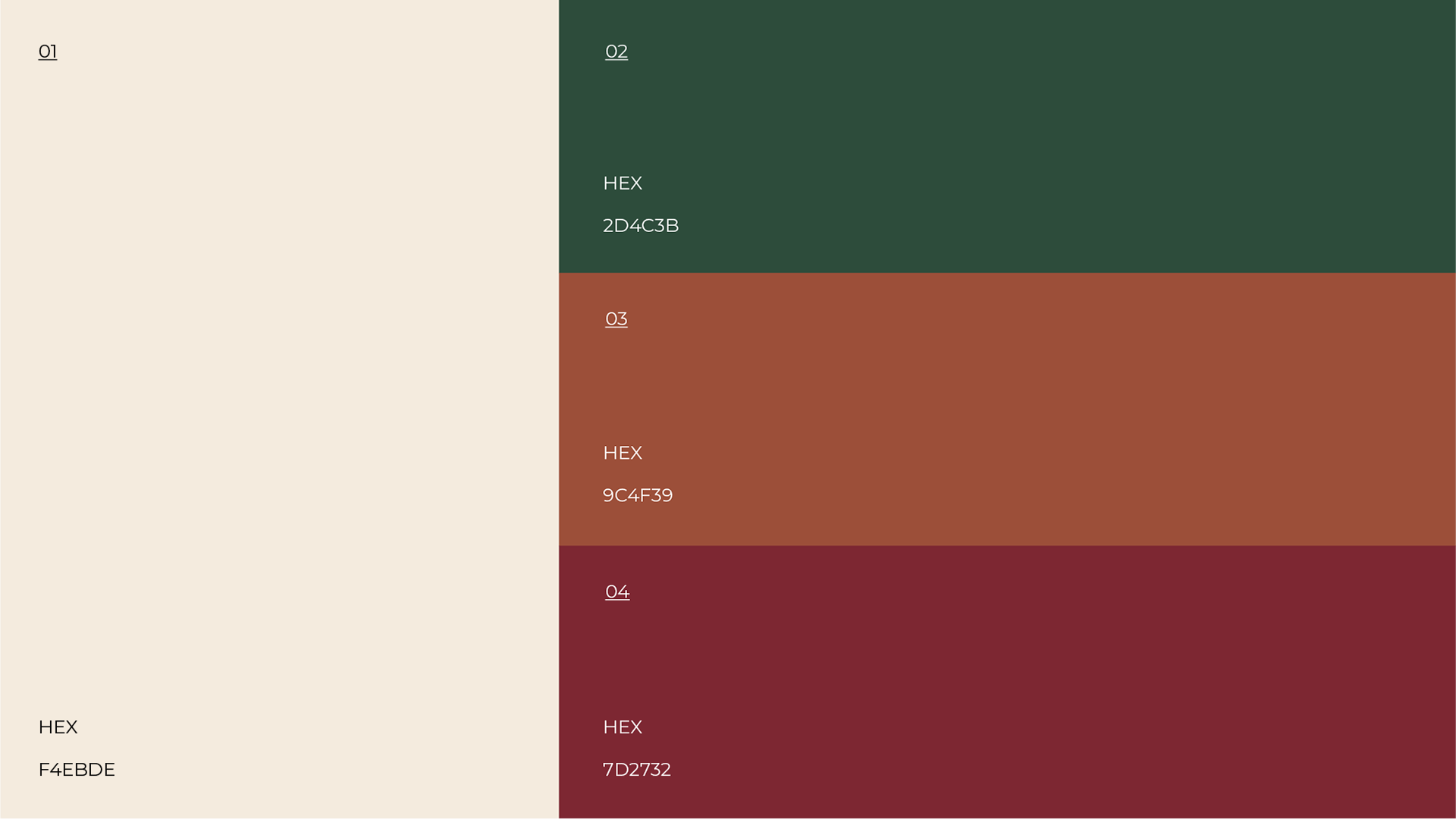 01

HEX

F4EBDE

02

HEX

2D4C3B

03

HEX

9C4F39

04

HEX

7D2732