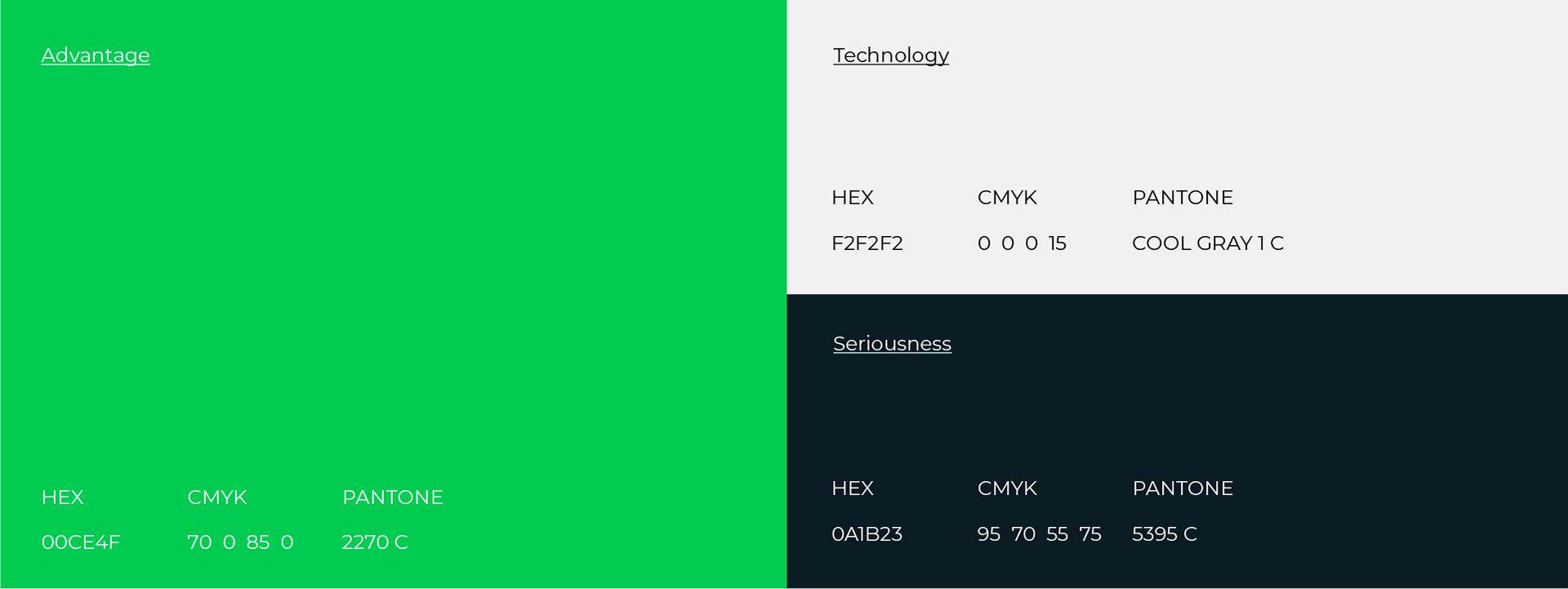 Advantage

| HEX | CMYK | PANTONE |
|---|---|---|
| 00CE4F | 70 0 85 0 | 2270 C |

Technology

| HEX | CMYK | PANTONE |
|---|---|---|
| F2F2F2 | 0 0 0 15 | COOL GRAY 1 C |

Seriousness

| HEX | CMYK | PANTONE |
|---|---|---|
| 0A1B23 | 95 70 55 75 | 5395 C |