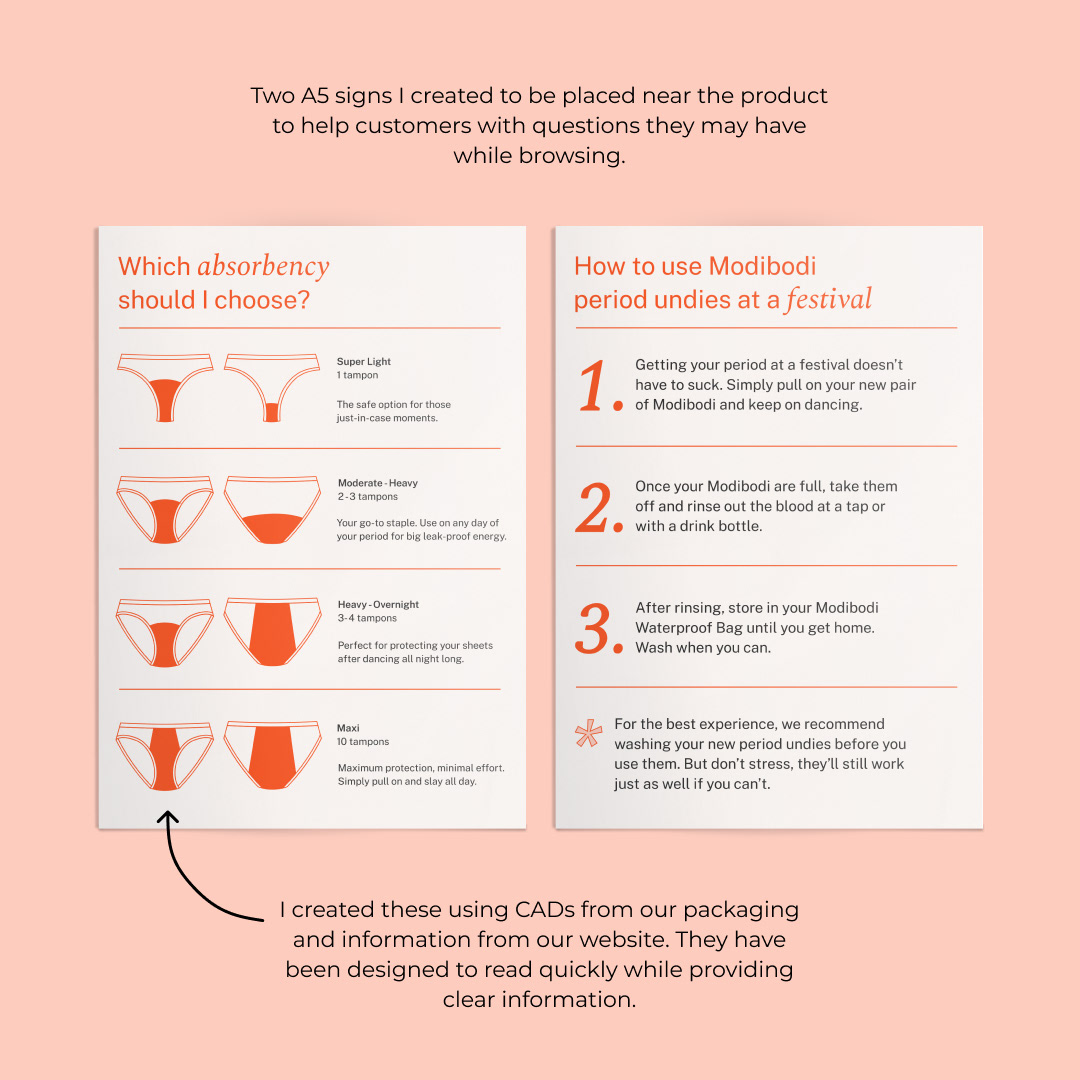 Two A5 signs I created to be placed near the product to help customers with questions they may have while browsing.

Which absorbency should I choose?

Super Light
1 tampon

The safe option for those just-in-case moments.

Moderate - Heavy
2 - 3 tampons

Your go-to staple. Use on any day of your period for big leak-proof energy.

Heavy - Overnight
3 - 4 tampons

Perfect for protecting your sheets after dancing all night long.

Maxi
10 tampons

Maximum protection, minimal effort. Simply pull on and slay all day.

How to use Modibodi period undies at a festival

1. Getting your period at a festival doesn't have to suck. Simply pull on your new pair of Modibodi and keep on dancing.

2. Once your Modibodi are full, take them off and rinse out the blood at a tap or with a drink bottle.

3. After rinsing, store in your Modibodi Waterproof Bag until you get home. Wash when you can.

* For the best experience, we recommend washing your new period undies before you use them. But don't stress, they'll still work just as well if you can't.

I created these using CADs from our packaging and information from our website. They have been designed to read quickly while providing clear information.