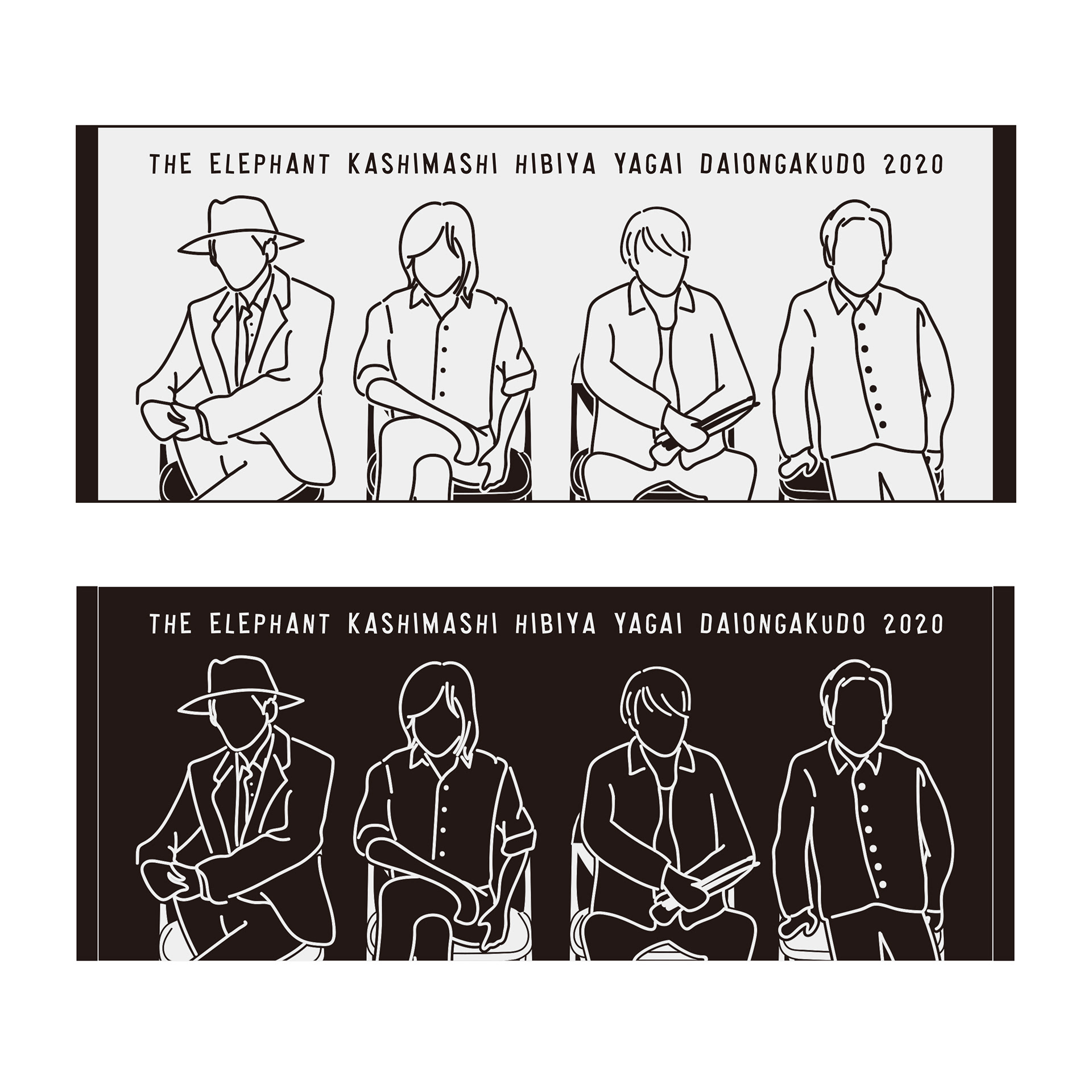 THE ELEPHANT KASHIMASHI HIBIYA YAGAI DAIONGAKUDO 2020

THE ELEPHANT KASHIMASHI HIBIYA YAGAI DAIONGAKUDO 2020