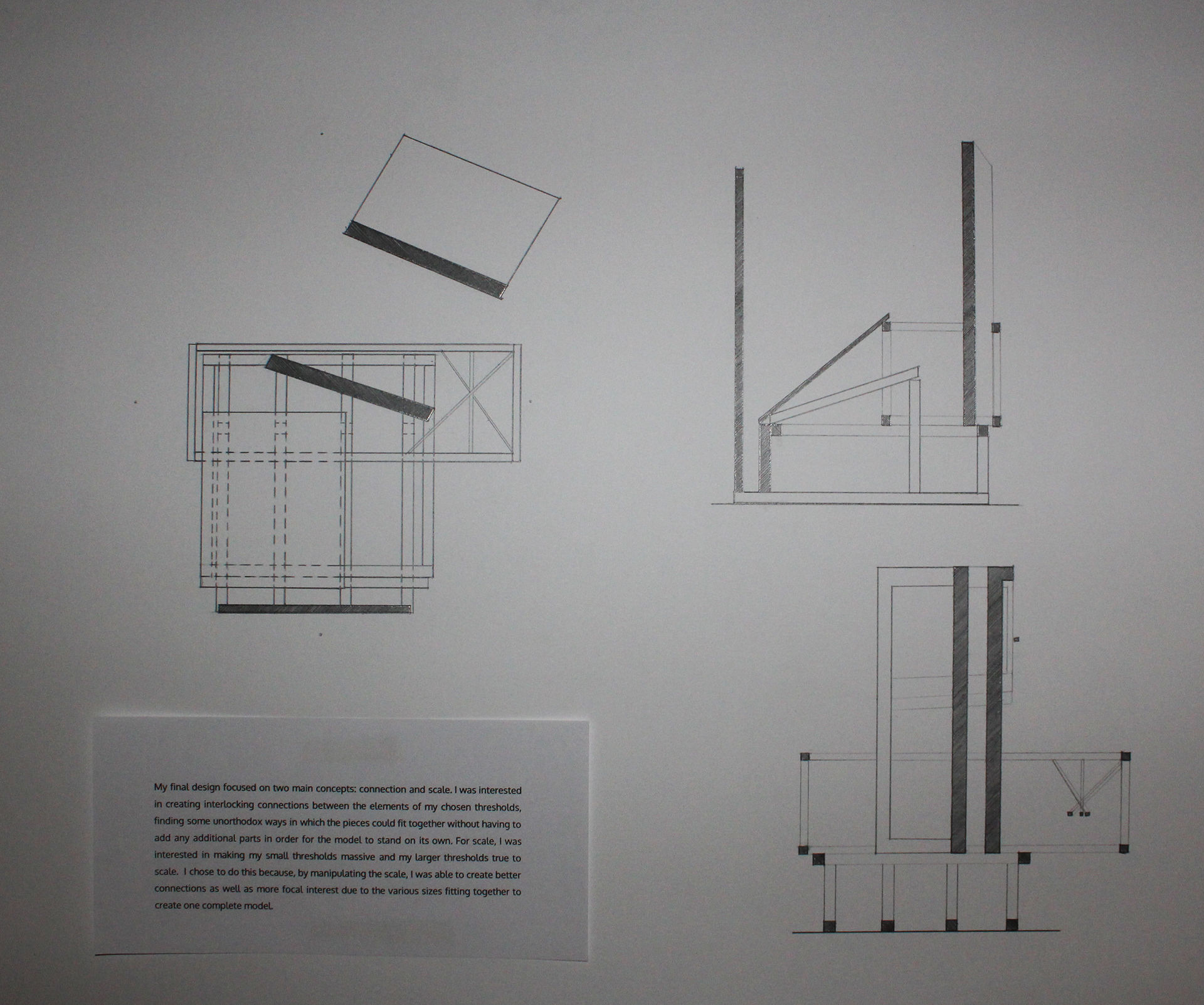 My final design focused on two main concepts: connection and scale. I was interested in creating interlocking connections between the elements of my chosen thresholds, finding some unorthodox ways in which the pieces could fit together without having to add any additional parts in order for the model to stand on its own. For scale, I was interested in making my small thresholds massive and my larger thresholds true to scale. I chose to do this because, by manipulating the scale, I was able to create better connections as well as more focal interest due to the various sizes fitting together to create one complete model.