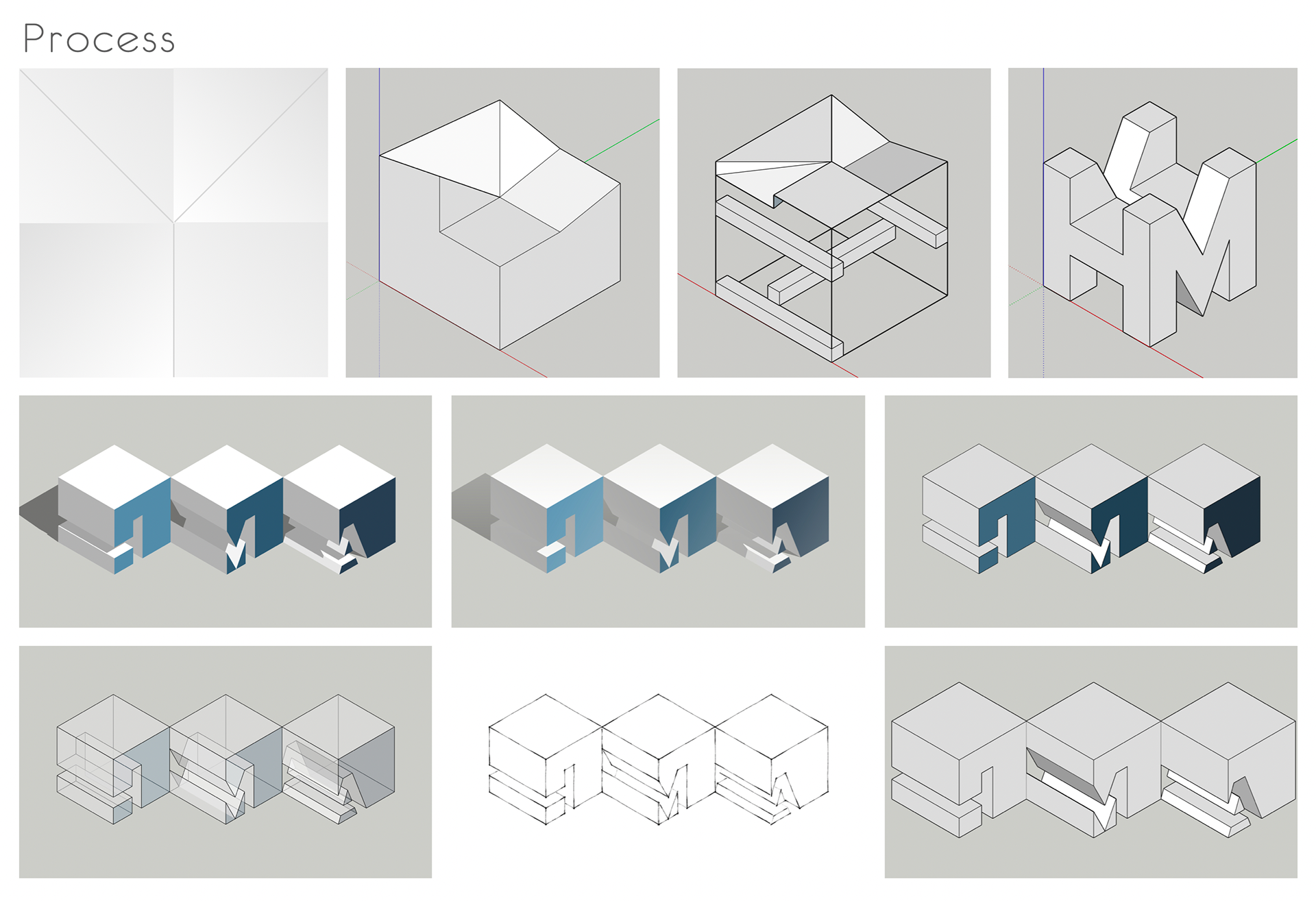 Process