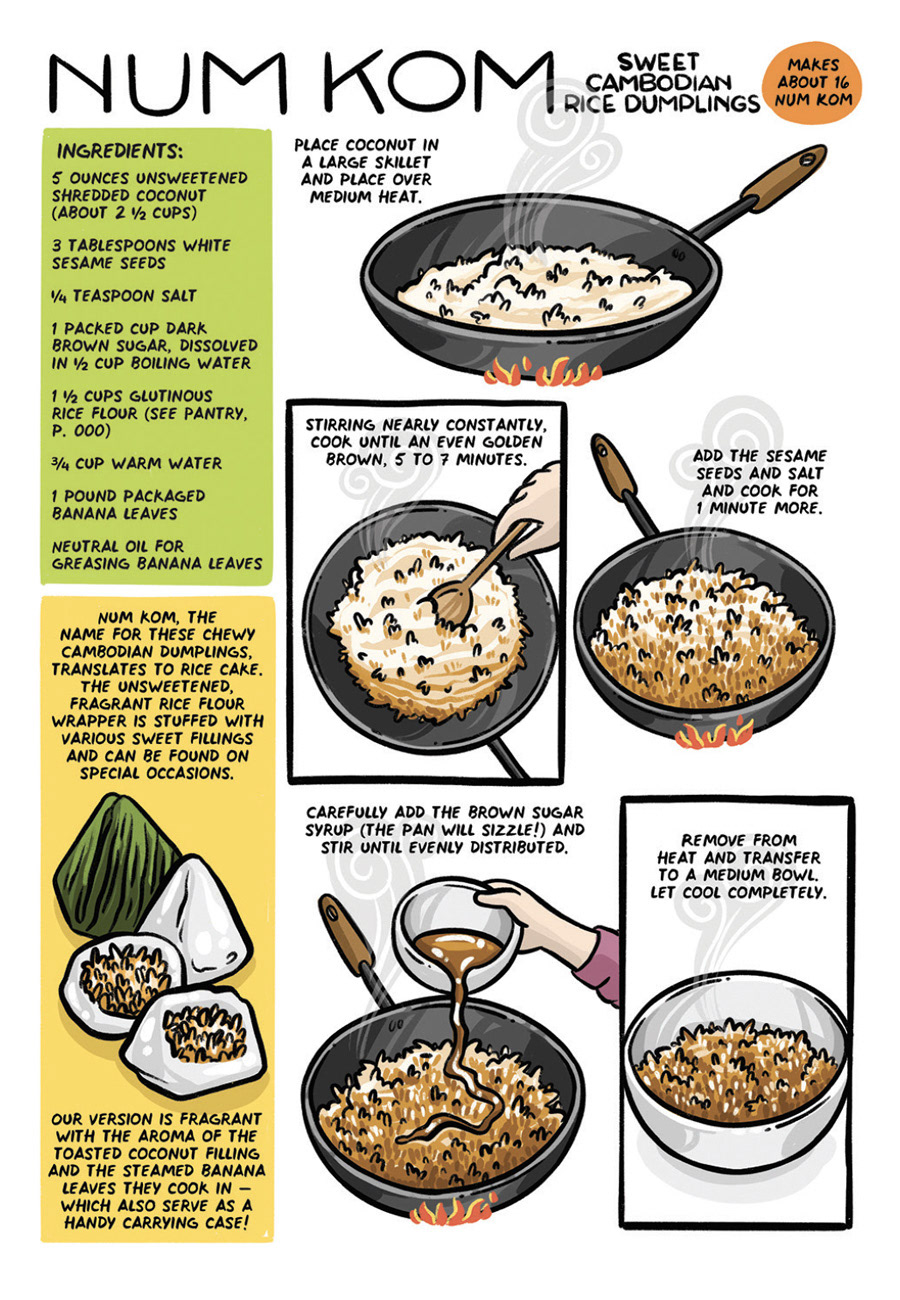 NUM KOM

SWEET CAMBODIAN RICE DUMPLINGS

MAKES ABOUT 16 NUM KOM

INGREDIENTS:

5 OUNCES UNSWEETENED SHREDDED COCONUT (ABOUT 2 ½ CUPS)

3 TABLESPOONS WHITE SESAME SEEDS

¼ TEASPOON SALT

1 PACKED CUP DARK BROWN SUGAR, DISSOLVED IN ½ CUP BOILING WATER

1 ½ CUPS GLUTINOUS RICE FLOUR (SEE PANTRY, P. 000)

¾ CUP WARM WATER

1 POUND PACKAGED BANANA LEAVES

NEUTRAL OIL FOR GREASING BANANA LEAVES

NUM KOM, THE NAME FOR THESE CHEWY CAMBODIAN DUMPLINGS, TRANSLATES TO RICE CAKE. THE UNSWEETENED, FRAGRANT RICE FLOUR WRAPPER IS STUFFED WITH VARIOUS SWEET FILLINGS AND CAN BE FOUND ON SPECIAL OCCASIONS.

OUR VERSION IS FRAGRANT WITH THE AROMA OF THE TOASTED COCONUT FILLING AND THE STEAMED BANANA LEAVES THEY COOK IN — WHICH ALSO SERVE AS A HANDY CARRYING CASE!

PLACE COCONUT IN A LARGE SKILLET AND PLACE OVER MEDIUM HEAT.

STIRRING NEARLY CONSTANTLY, COOK UNTIL AN EVEN GOLDEN BROWN, 5 TO 7 MINUTES.

ADD THE SESAME SEEDS AND SALT AND COOK FOR 1 MINUTE MORE.

CAREFULLY ADD THE BROWN SUGAR SYRUP (THE PAN WILL SIZZLE!) AND STIR UNTIL EVENLY DISTRIBUTED.

REMOVE FROM HEAT AND TRANSFER TO A MEDIUM BOWL. LET COOL COMPLETELY.