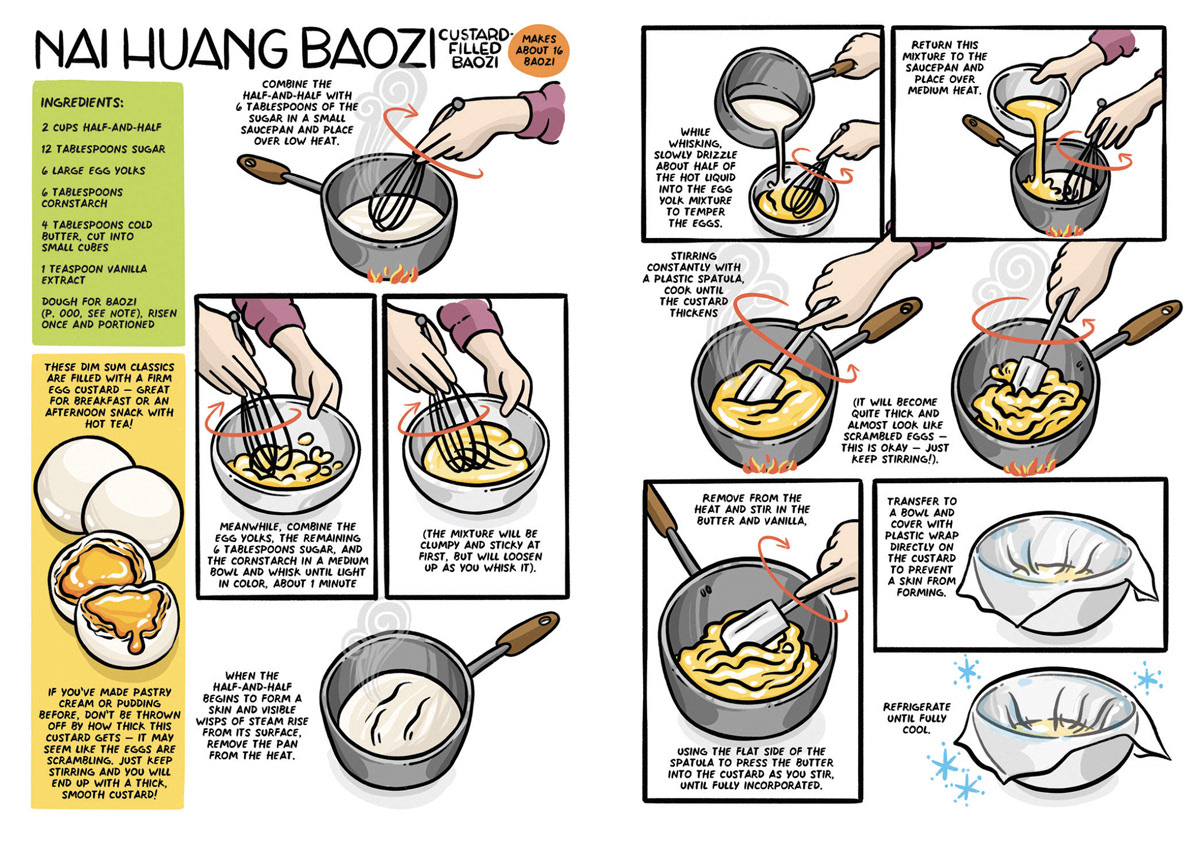 NAI HUANG BAOZI CUSTARD-FILLED BAOZI

MAKES ABOUT 16 BAOZI

INGREDIENTS:

2 CUPS HALF-AND-HALF

12 TABLESPOONS SUGAR

6 LARGE EGG YOLKS

6 TABLESPOONS CORNSTARCH

4 TABLESPOONS COLD BUTTER, CUT INTO SMALL CUBES

1 TEASPOON VANILLA EXTRACT

DOUGH FOR BAOZI (P. 000, SEE NOTE), RISEN ONCE AND PORTIONED

THESE DIM SUM CLASSICS ARE FILLED WITH A FIRM EGG CUSTARD — GREAT FOR BREAKFAST OR AN AFTERNOON SNACK WITH HOT TEA!

IF YOU'VE MADE PASTRY CREAM OR PUDDING BEFORE, DON'T BE THROWN OFF BY HOW THICK THIS CUSTARD GETS — IT MAY SEEM LIKE THE EGGS ARE SCRAMBLING. JUST KEEP STIRRING AND YOU WILL END UP WITH A THICK, SMOOTH CUSTARD!

COMBINE THE HALF-AND-HALF WITH 6 TABLESPOONS OF THE SUGAR IN A SMALL SAUCEPAN AND PLACE OVER LOW HEAT.

MEANWHILE, COMBINE THE EGG YOLKS, THE REMAINING 6 TABLESPOONS SUGAR, AND THE CORNSTARCH IN A MEDIUM BOWL AND WHISK UNTIL LIGHT IN COLOR, ABOUT 1 MINUTE

(THE MIXTURE WILL BE CLUMPY AND STICKY AT FIRST, BUT WILL LOOSEN UP AS YOU WHISK IT).

WHEN THE HALF-AND-HALF BEGINS TO FORM A SKIN AND VISIBLE WISPS OF STEAM RISE FROM ITS SURFACE, REMOVE THE PAN FROM THE HEAT.

WHILE WHISKING, SLOWLY DRIZZLE ABOUT HALF OF THE HOT LIQUID INTO THE EGG YOLK MIXTURE TO TEMPER THE EGGS.

RETURN THIS MIXTURE TO THE SAUCEPAN AND PLACE OVER MEDIUM HEAT.

STIRRING CONSTANTLY WITH A PLASTIC SPATULA, COOK UNTIL THE CUSTARD THICKENS

(IT WILL BECOME QUITE THICK AND ALMOST LOOK LIKE SCRAMBLED EGGS — THIS IS OKAY — JUST KEEP STIRRING!).

REMOVE FROM THE HEAT AND STIR IN THE BUTTER AND VANILLA,

USING THE FLAT SIDE OF THE SPATULA TO PRESS THE BUTTER INTO THE CUSTARD AS YOU STIR, UNTIL FULLY INCORPORATED.

TRANSFER TO A BOWL AND COVER WITH PLASTIC WRAP DIRECTLY ON THE CUSTARD TO PREVENT A SKIN FROM FORMING.

REFRIGERATE UNTIL FULLY COOL.