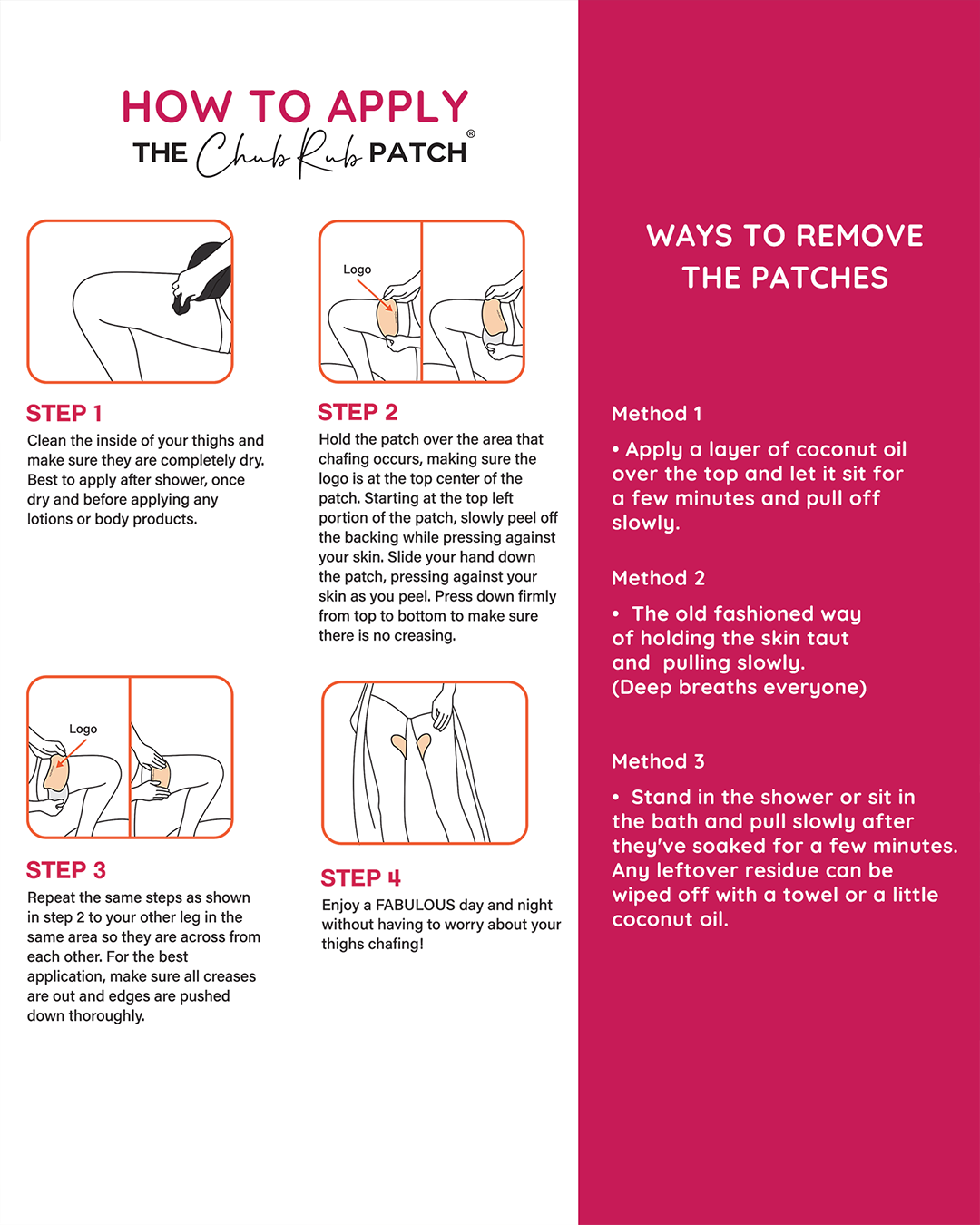 HOW TO APPLY
THE Chub Rub PATCH®

STEP 1
Clean the inside of your thighs and make sure they are completely dry. Best to apply after shower, once dry and before applying any lotions or body products.

Logo

STEP 2
Hold the patch over the area that chafing occurs, making sure the logo is at the top center of the patch. Starting at the top left portion of the patch, slowly peel off the backing while pressing against your skin. Slide your hand down the patch, pressing against your skin as you peel. Press down firmly from top to bottom to make sure there is no creasing.

Logo

STEP 3
Repeat the same steps as shown in step 2 to your other leg in the same area so they are across from each other. For the best application, make sure all creases are out and edges are pushed down thoroughly.

STEP 4
Enjoy a FABULOUS day and night without having to worry about your thighs chafing!

WAYS TO REMOVE THE PATCHES

Method 1
• Apply a layer of coconut oil over the top and let it sit for a few minutes and pull off slowly.

Method 2
• The old fashioned way of holding the skin taut and pulling slowly. (Deep breaths everyone)

Method 3
• Stand in the shower or sit in the bath and pull slowly after they've soaked for a few minutes. Any leftover residue can be wiped off with a towel or a little coconut oil.