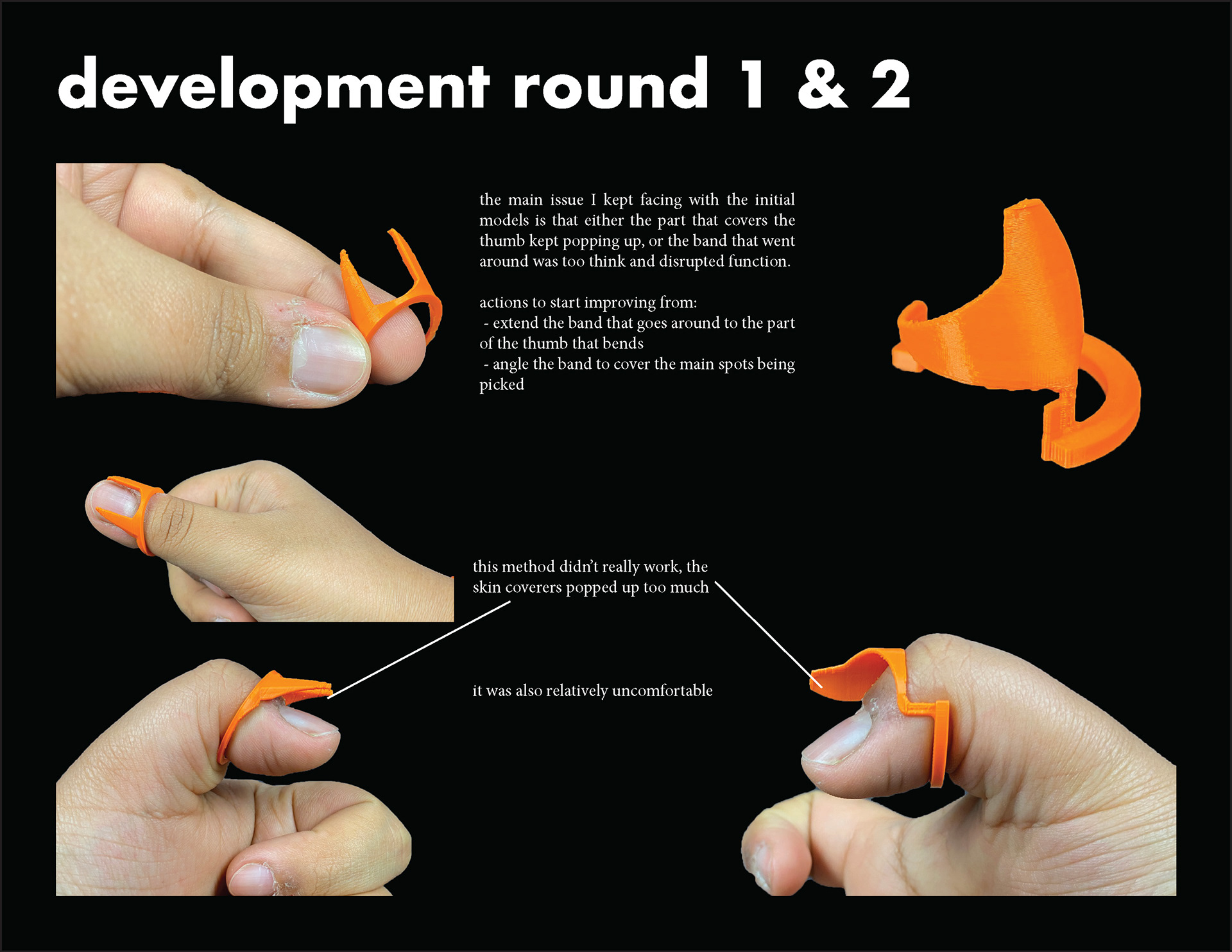 development round 1 & 2

the main issue I kept facing with the initial models is that either the part that covers the thumb kept popping up, or the band that went around was too think and disrupted function.

actions to start improving from:
- extend the band that goes around to the part of the thumb that bends
- angle the band to cover the main spots being picked

this method didn't really work, the skin coverers popped up too much

it was also relatively uncomfortable