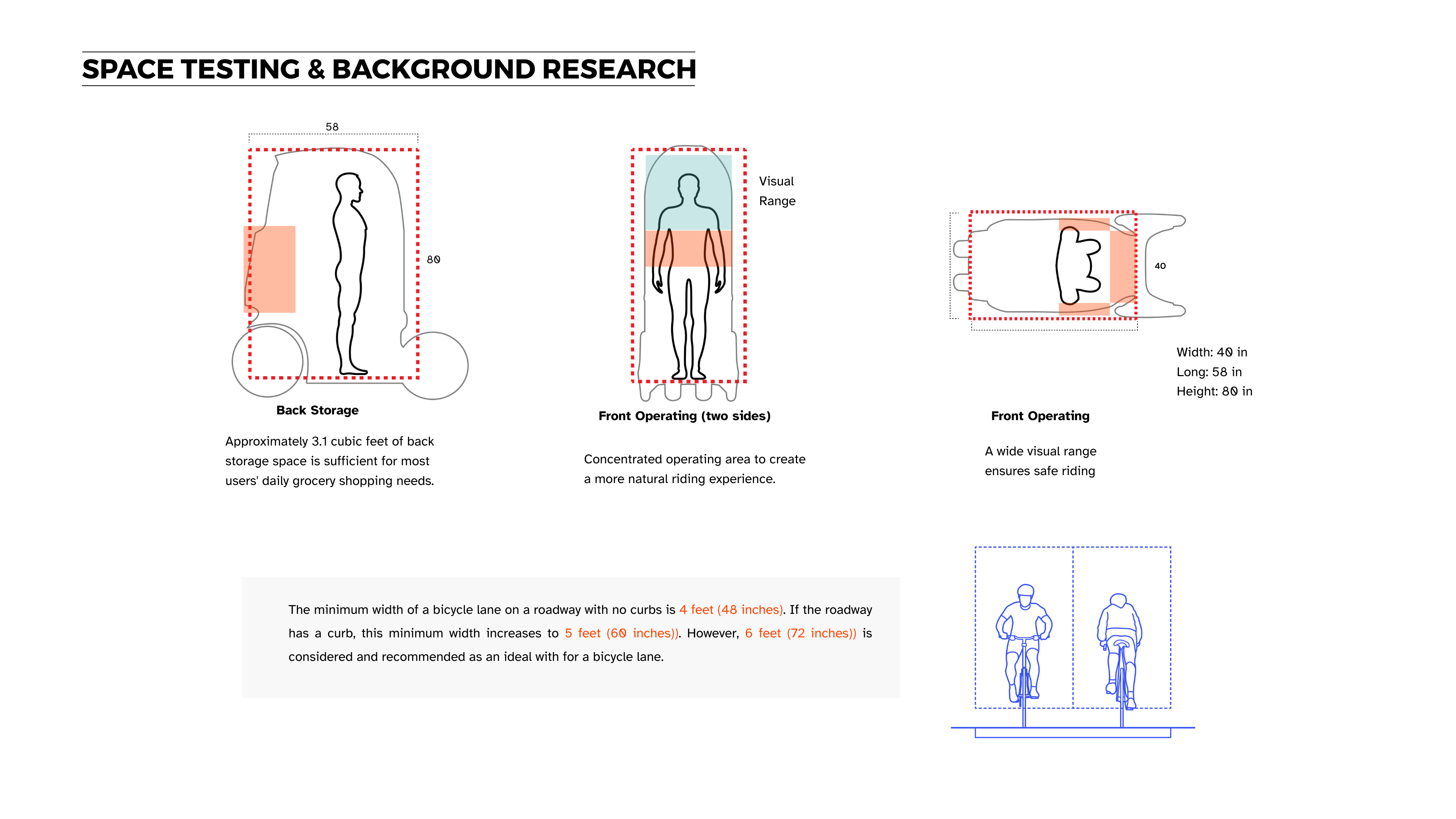 SPACE TESTING & BACKGROUND RESEARCH

58

80

Back Storage

Approximately 3.1 cubic feet of back storage space is sufficient for most users' daily grocery shopping needs.

Visual Range

Front Operating (two sides)

Concentrated operating area to create a more natural riding experience.

40

Width: 40 in
Long: 58 in
Height: 80 in

Front Operating

A wide visual range ensures safe riding

The minimum width of a bicycle lane on a roadway with no curbs is 4 feet (48 inches). If the roadway has a curb, this minimum width increases to 5 feet (60 inches)). However, 6 feet (72 inches)) is considered and recommended as an ideal with for a bicycle lane.