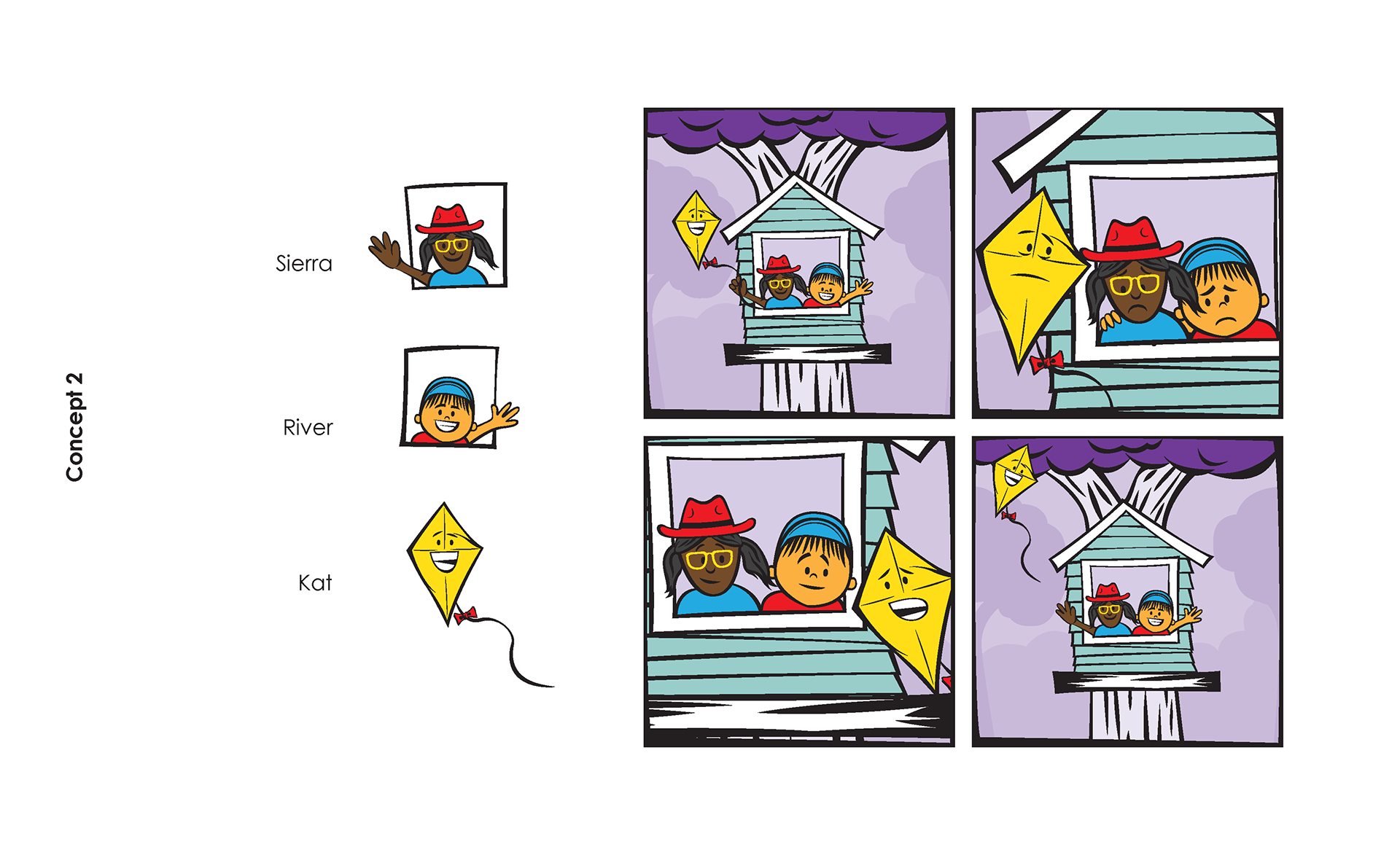 Concept 2

Sierra

River

Kat