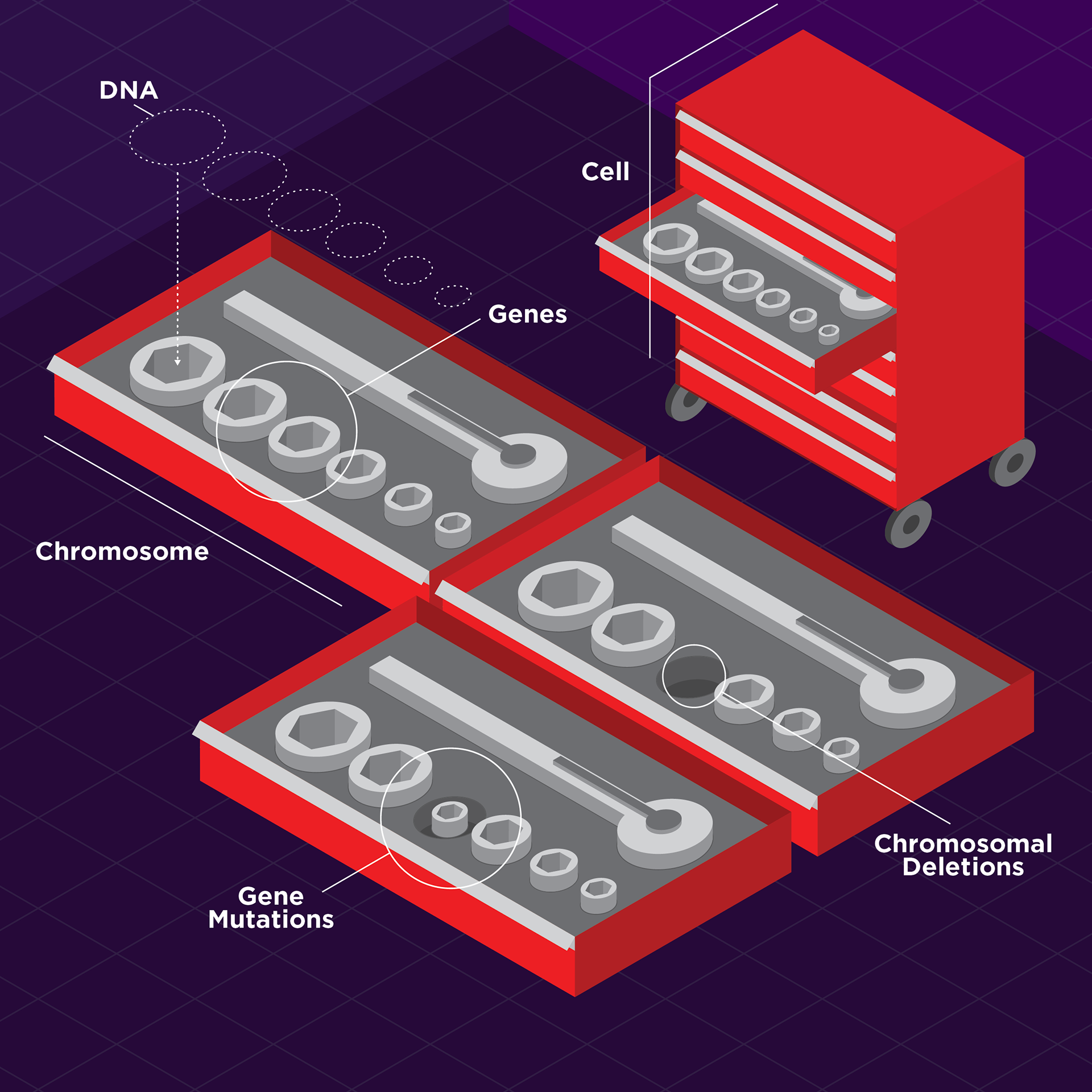 DNA

Cell

Genes

Chromosome

Chromosomal Deletions

Gene Mutations