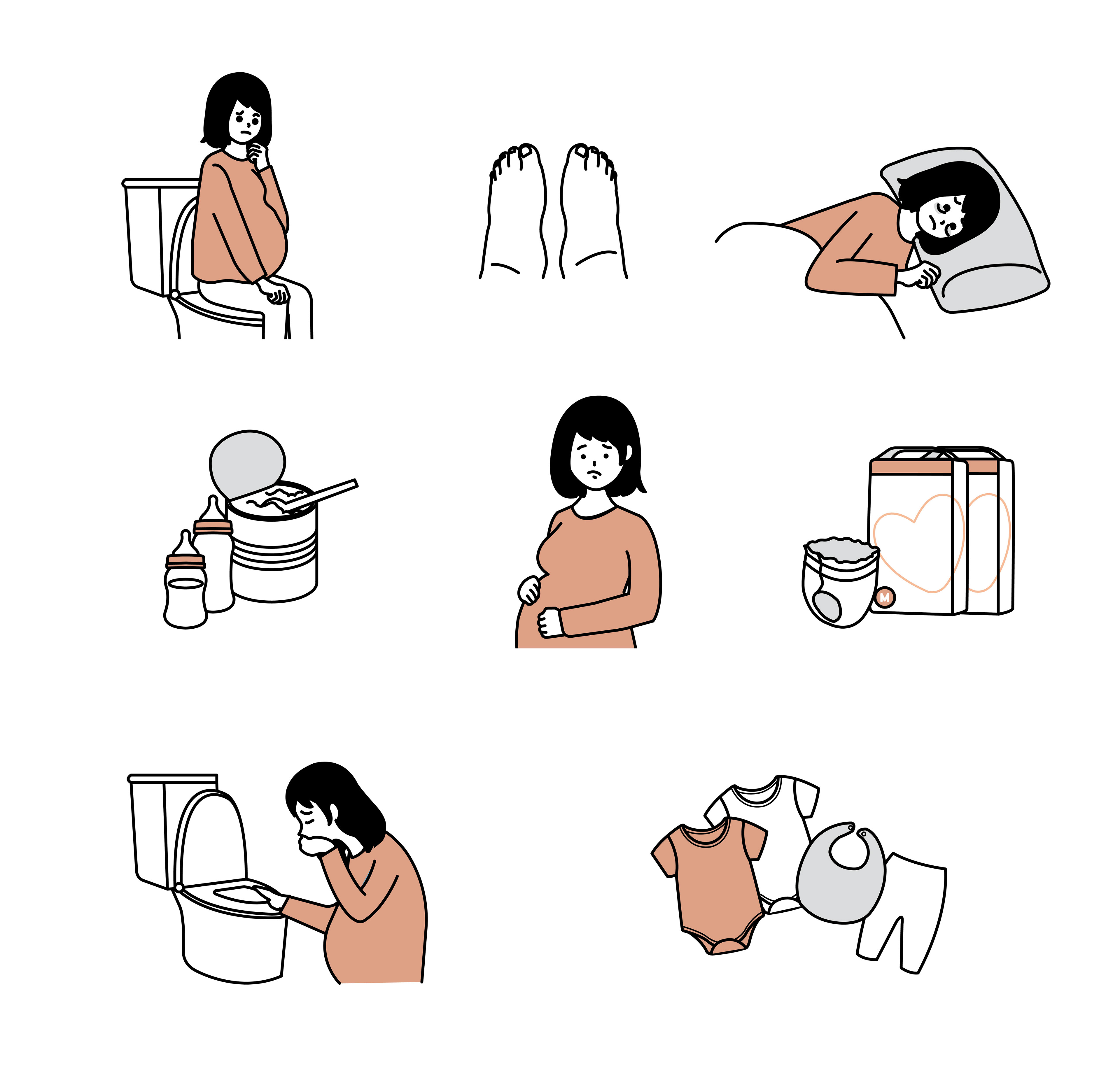 M