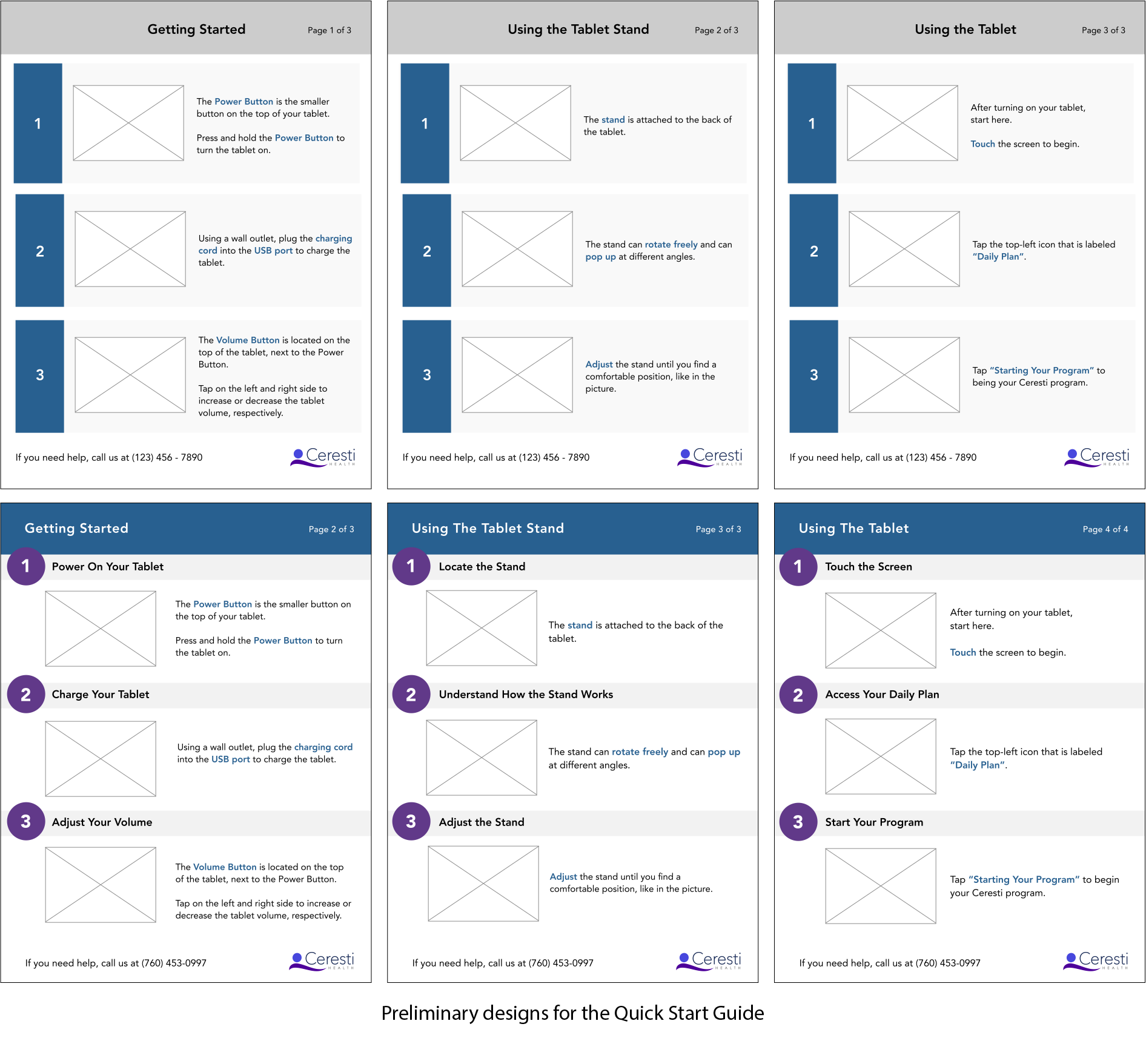 Getting Started Page 1 of 3

1

The Power Button is the smaller button on the top of your tablet.

Press and hold the Power Button to turn the tablet on.

2

Using a wall outlet, plug the charging cord into the USB port to charge the tablet.

3

The Volume Button is located on the top of the tablet, next to the Power Button.

Tap on the left and right side to increase or decrease the tablet volume, respectively.

If you need help, call us at (123) 456 - 7890

Ceresti HEALTH

Using the Tablet Stand Page 2 of 3

1

The stand is attached to the back of the tablet.

2

The stand can rotate freely and can pop up at different angles.

3

Adjust the stand until you find a comfortable position, like in the picture.

If you need help, call us at (123) 456 - 7890

Ceresti HEALTH

Using the Tablet Page 3 of 3

1

After turning on your tablet, start here.

Touch the screen to begin.

2

Tap the top-left icon that is labeled "Daily Plan".

3

Tap "Starting Your Program" to being your Ceresti program.

If you need help, call us at (123) 456 - 7890

Ceresti HEALTH

Getting Started Page 2 of 3

1 Power On Your Tablet

The Power Button is the smaller button on the top of your tablet.

Press and hold the Power Button to turn the tablet on.

2 Charge Your Tablet

Using a wall outlet, plug the charging cord into the USB port to charge the tablet.

3 Adjust Your Volume

The Volume Button is located on the top of the tablet, next to the Power Button.

Tap on the left and right side to increase or decrease the tablet volume, respectively.

If you need help, call us at (760) 453-0997

Ceresti HEALTH

Using The Tablet Stand Page 3 of 3

1 Locate the Stand

The stand is attached to the back of the tablet.

2 Understand How the Stand Works

The stand can rotate freely and can pop up at different angles.

3 Adjust the Stand

Adjust the stand until you find a comfortable position, like in the picture.

If you need help, call us at (760) 453-0997

Ceresti HEALTH

Using The Tablet Page 4 of 4

1 Touch the Screen

After turning on your tablet, start here.

Touch the screen to begin.

2 Access Your Daily Plan

Tap the top-left icon that is labeled "Daily Plan".

3 Start Your Program

Tap "Starting Your Program" to begin your Ceresti program.

If you need help, call us at (760) 453-0997

Ceresti HEALTH

Preliminary designs for the Quick Start Guide